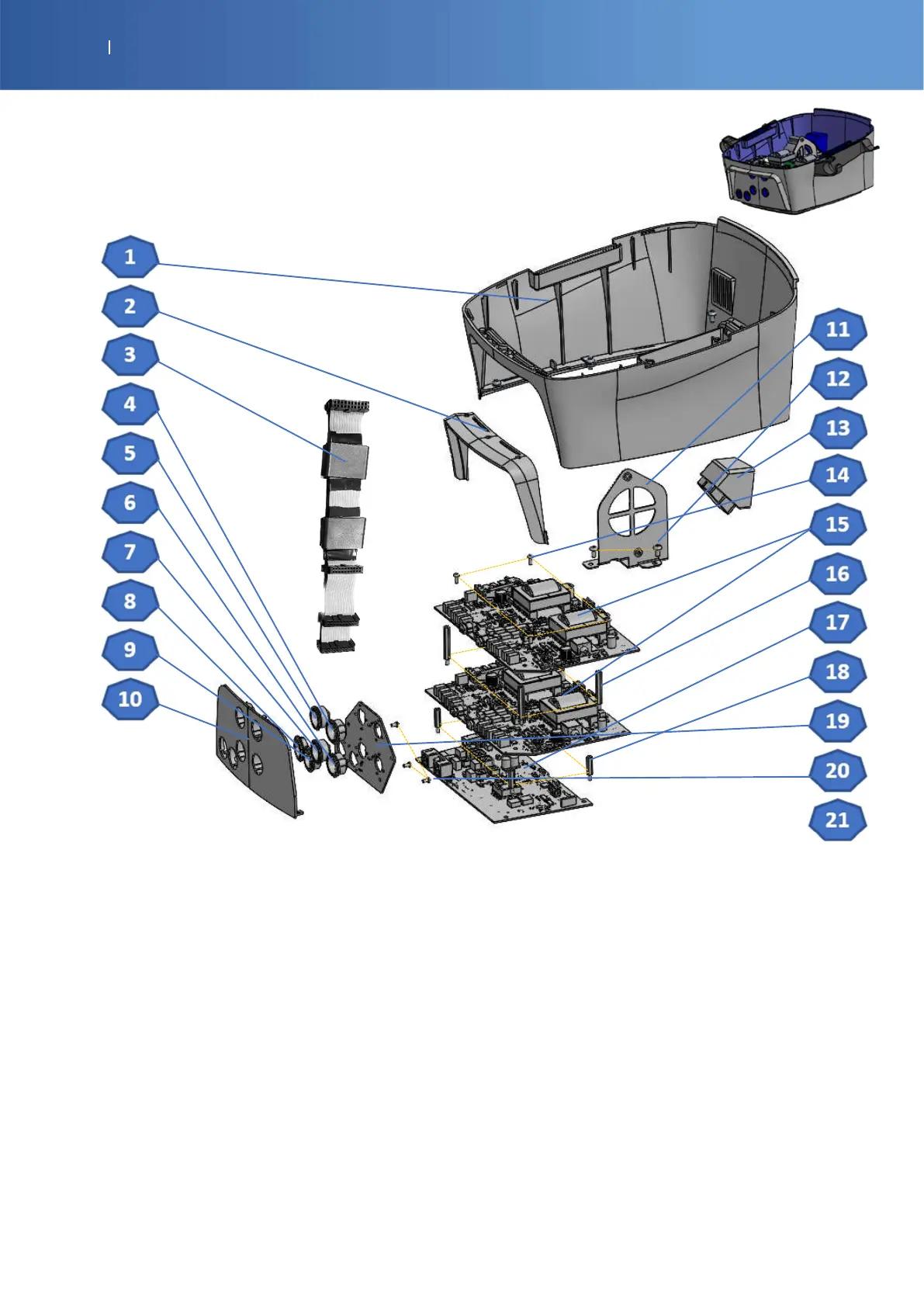 1
2
3
4
5
6
7
8
9
10
11
12
13
14
15
16
17
18
19
20
21