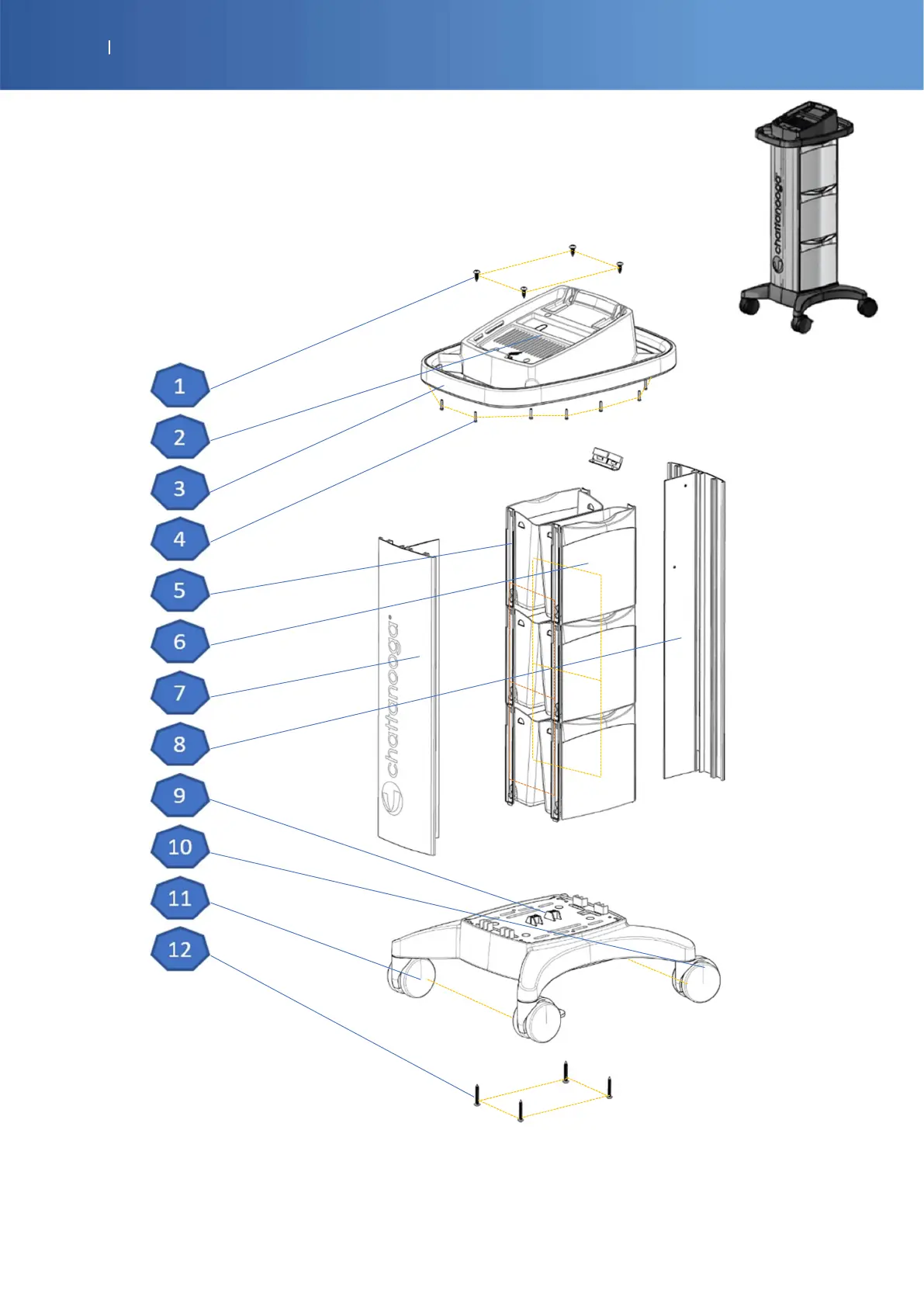 chattanooga

1

2

3

4

5

6

7

8

9

10

11

12

chattanooga