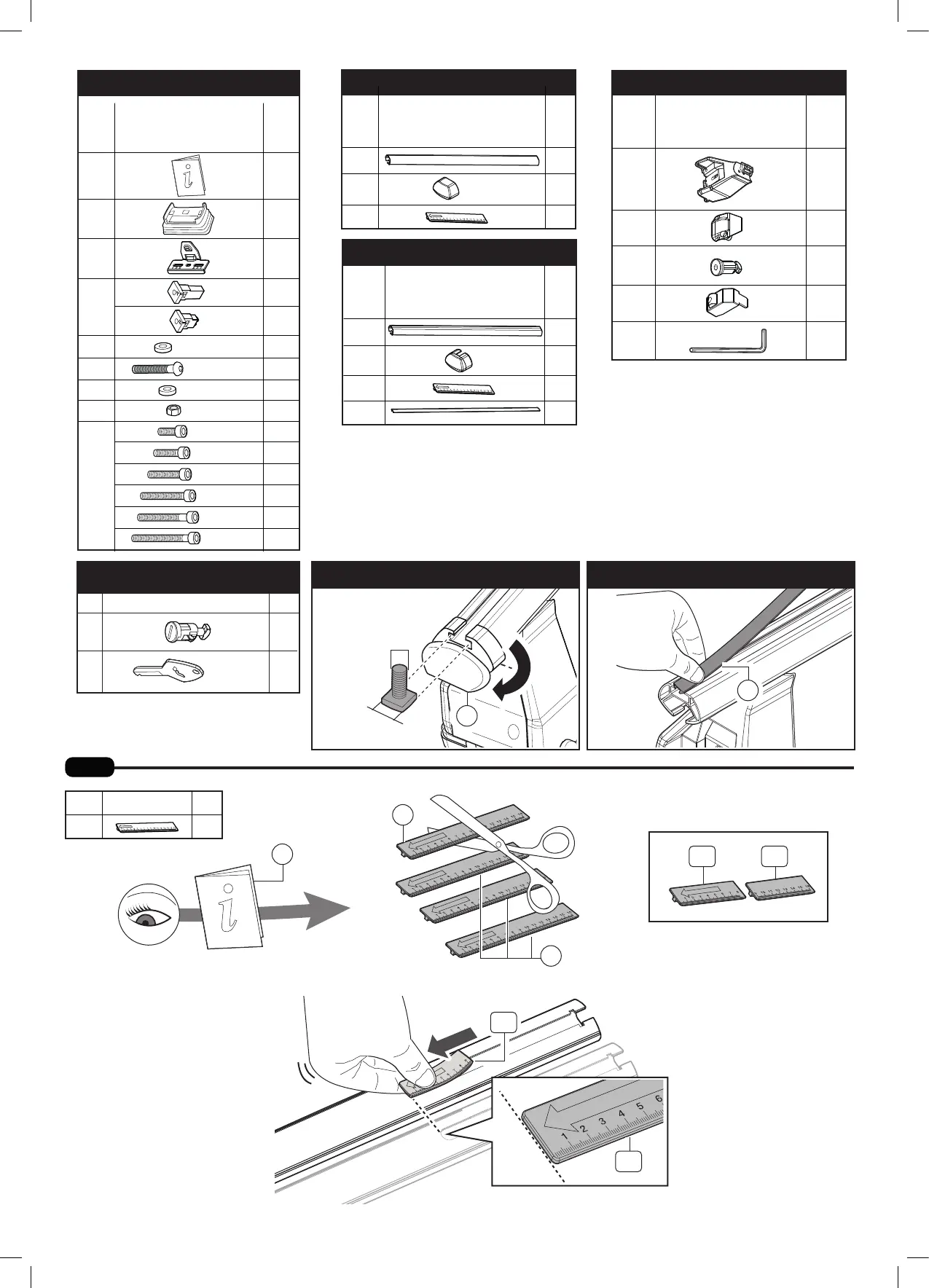 1 2 3 4 5 6