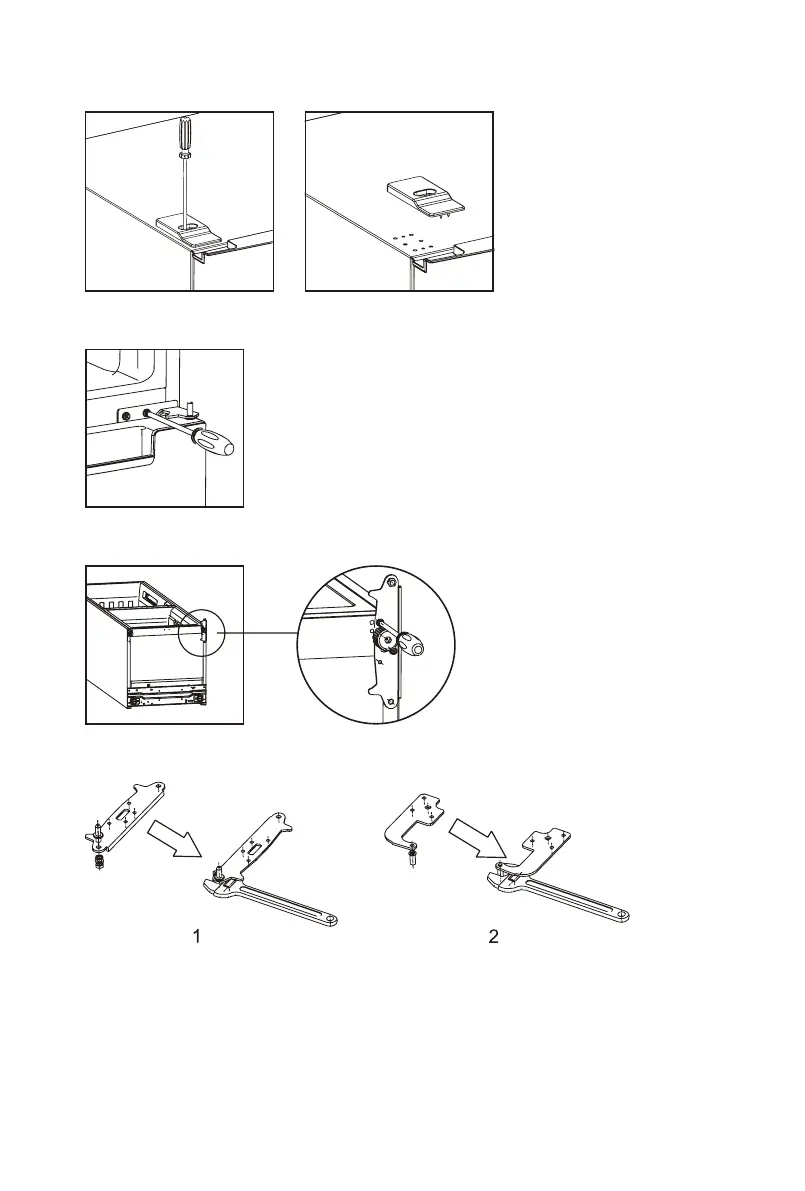 1

2