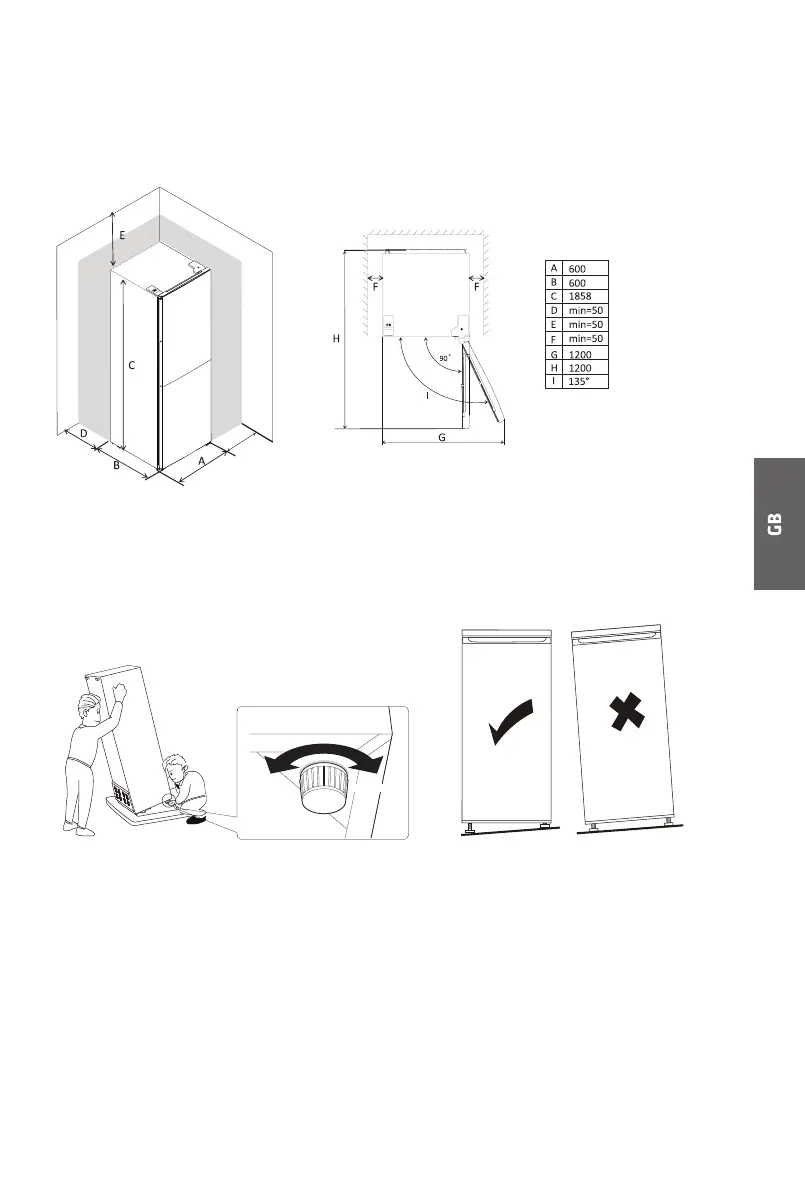 E

C

D

B

A

F

F

H

90°

I

G

| A | 600 |
|---|---|
| B | 600 |
| C | 1858 |
| D | min=50 |
| E | min=50 |
| F | min=50 |
| G | 1200 |
| H | 1200 |
| I | 135° |

GB