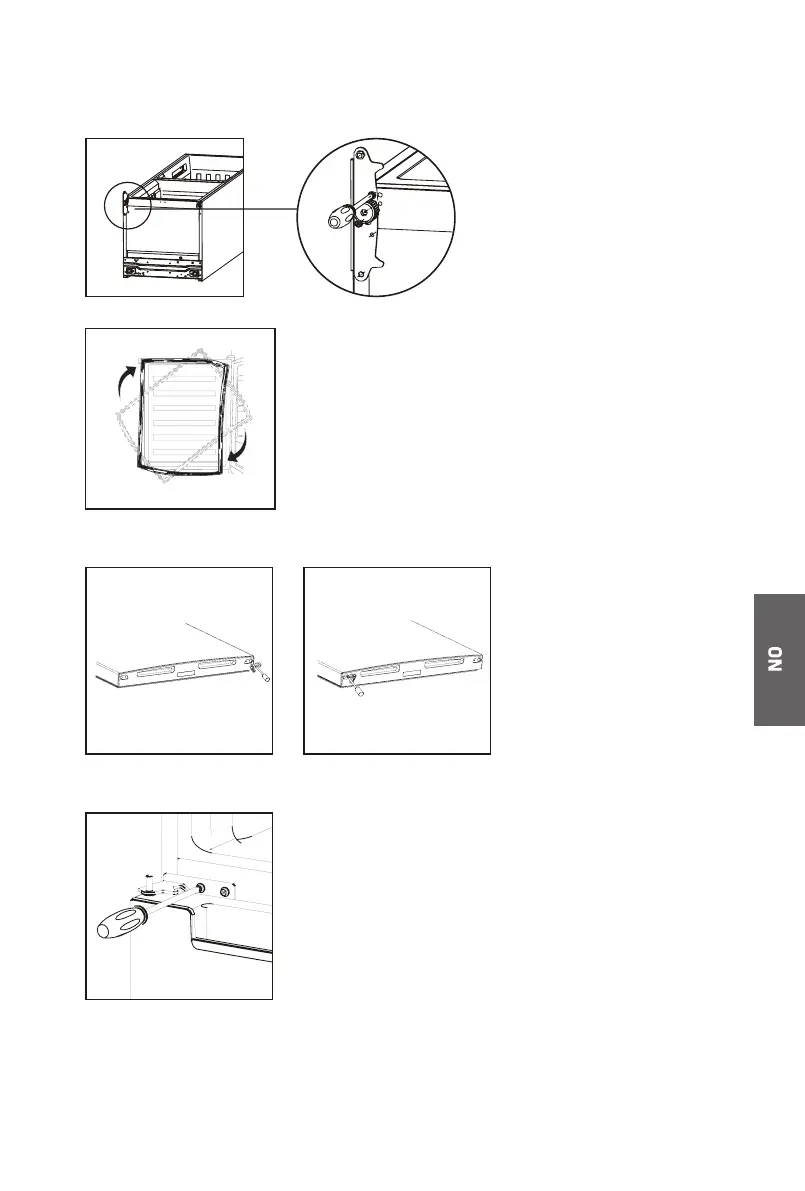 NO