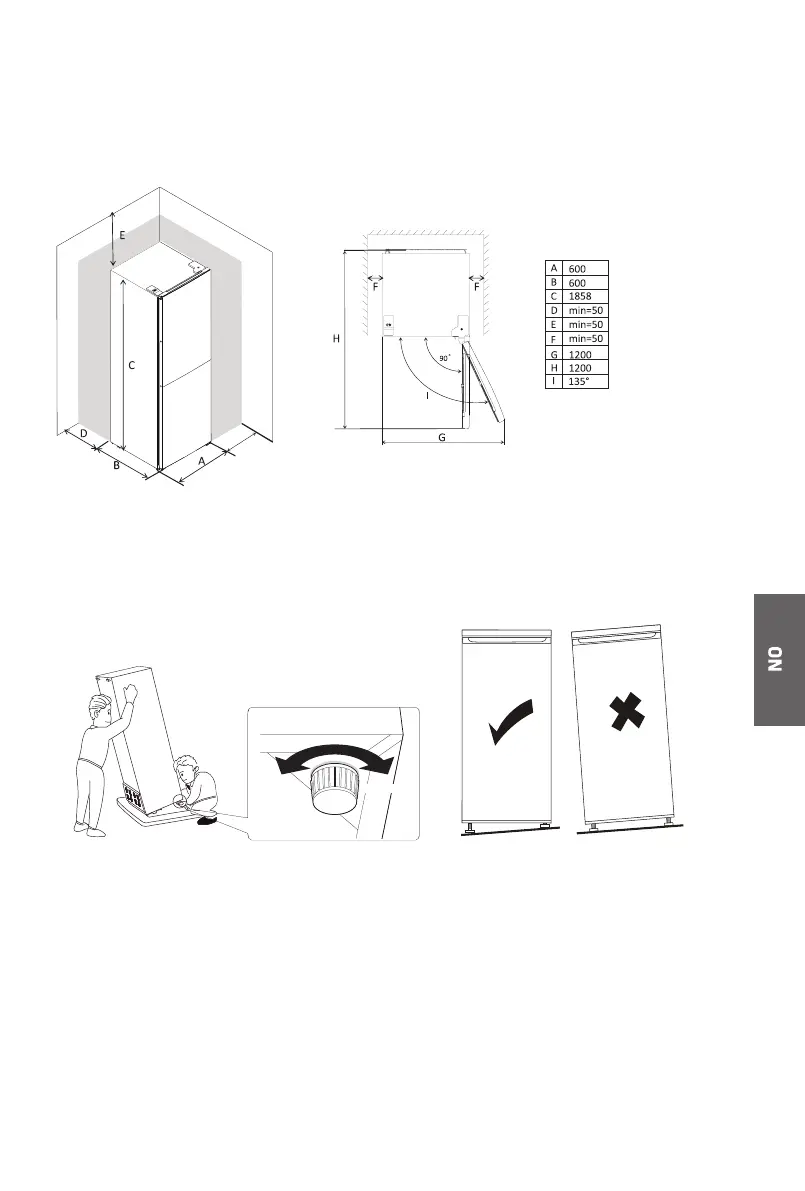 E

C

D

B

A

F

F

H

90°

I

G

| A | 600 |
|---|---|
| B | 600 |
| C | 1858 |
| D | min=50 |
| E | min=50 |
| F | min=50 |
| G | 1200 |
| H | 1200 |
| I | 135° |

NO