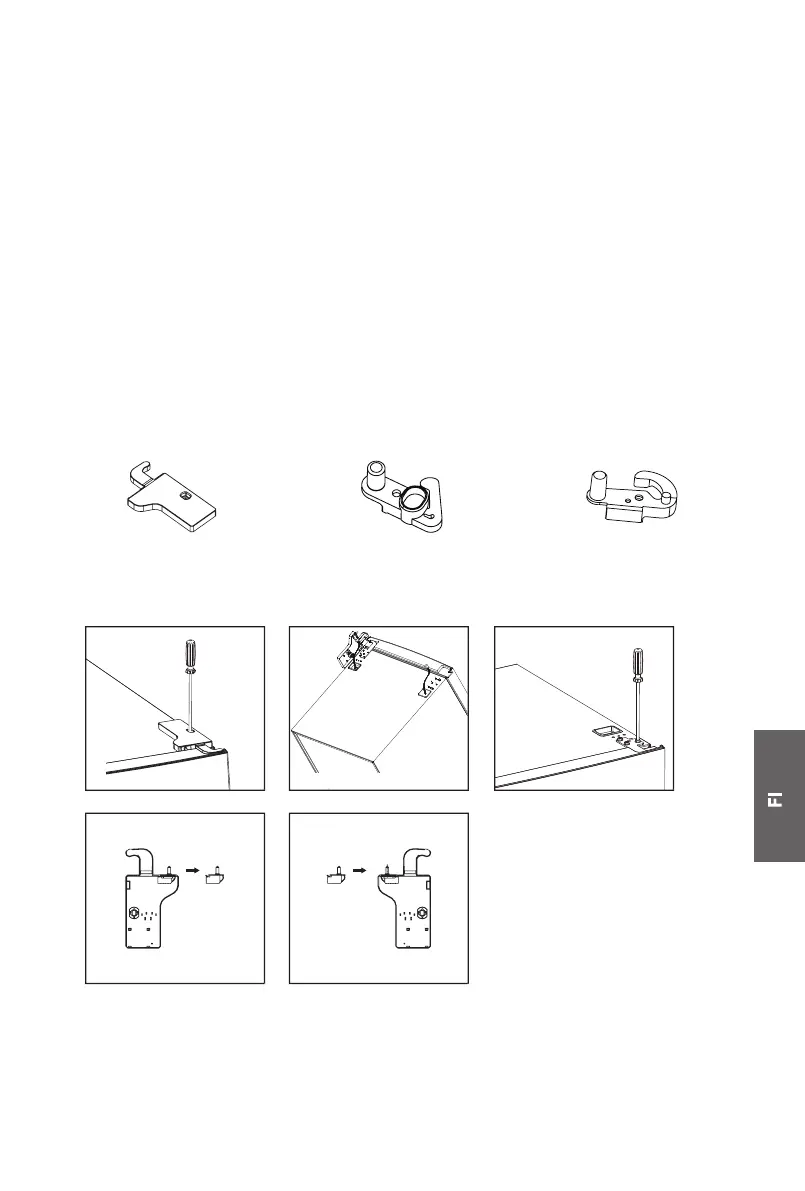 FI