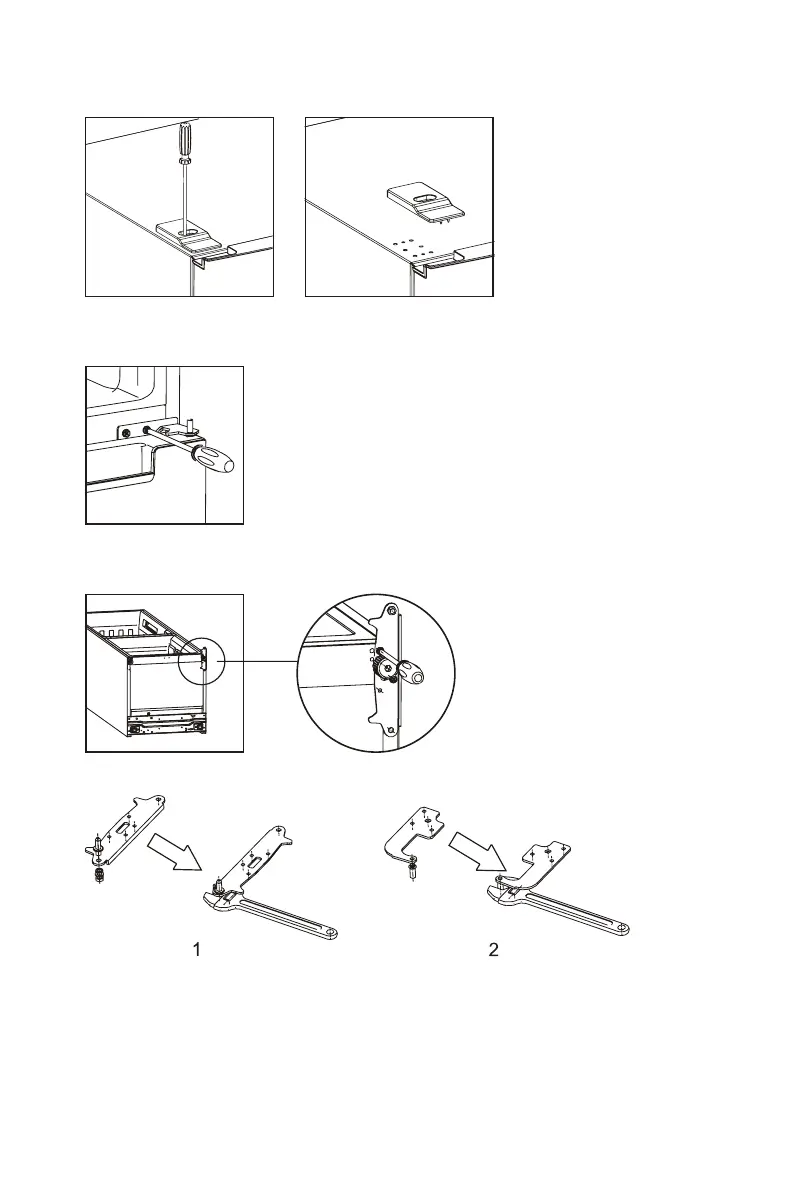 1

2