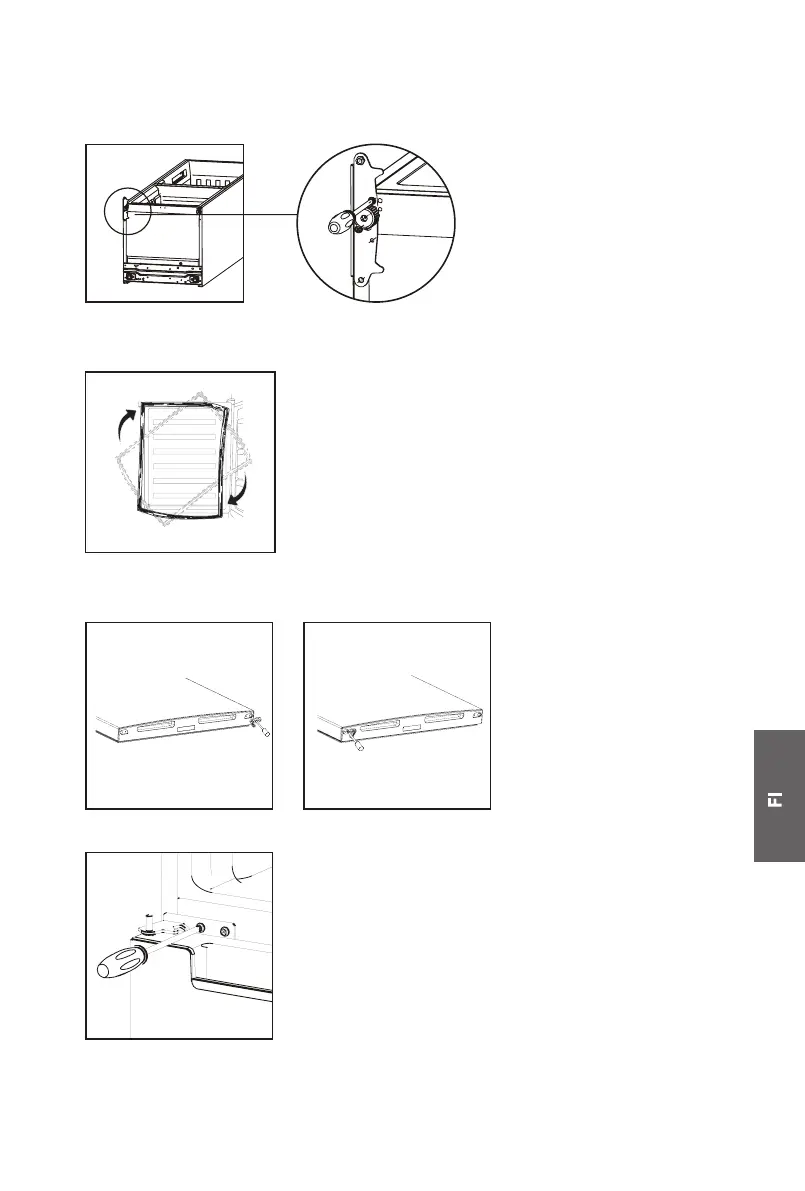 FI