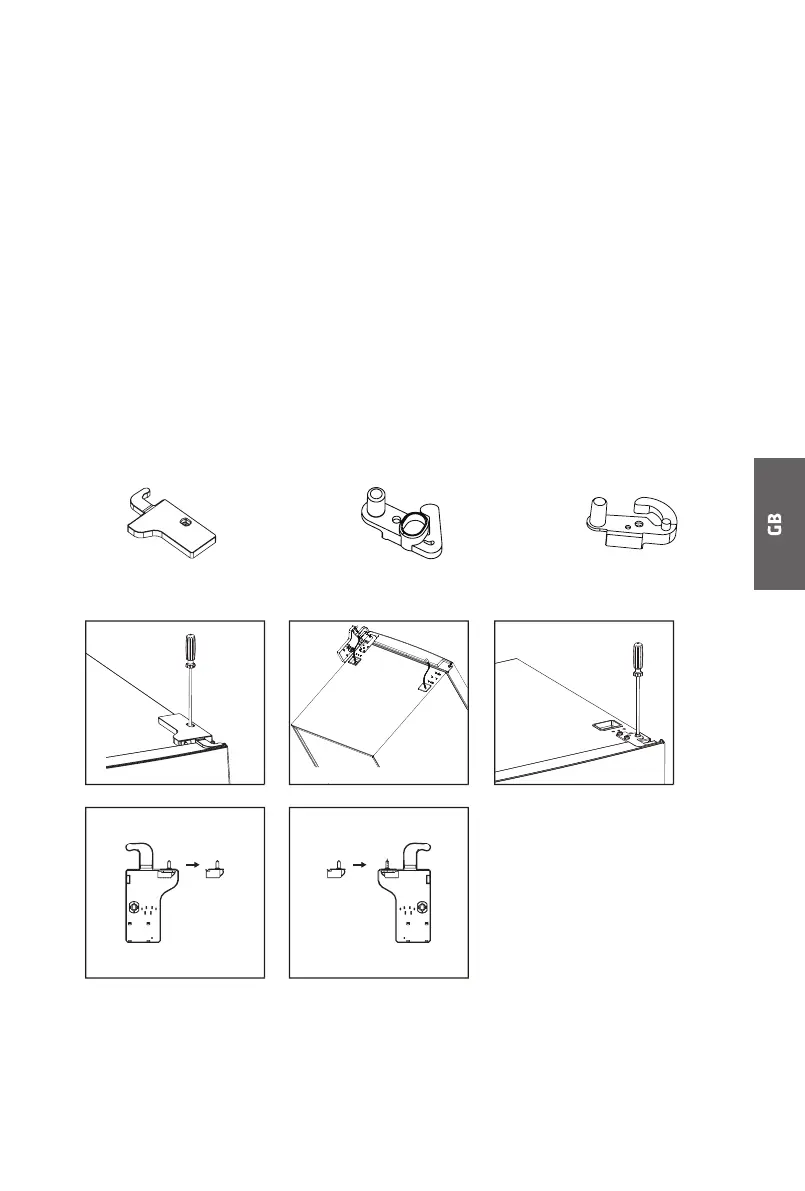 GB