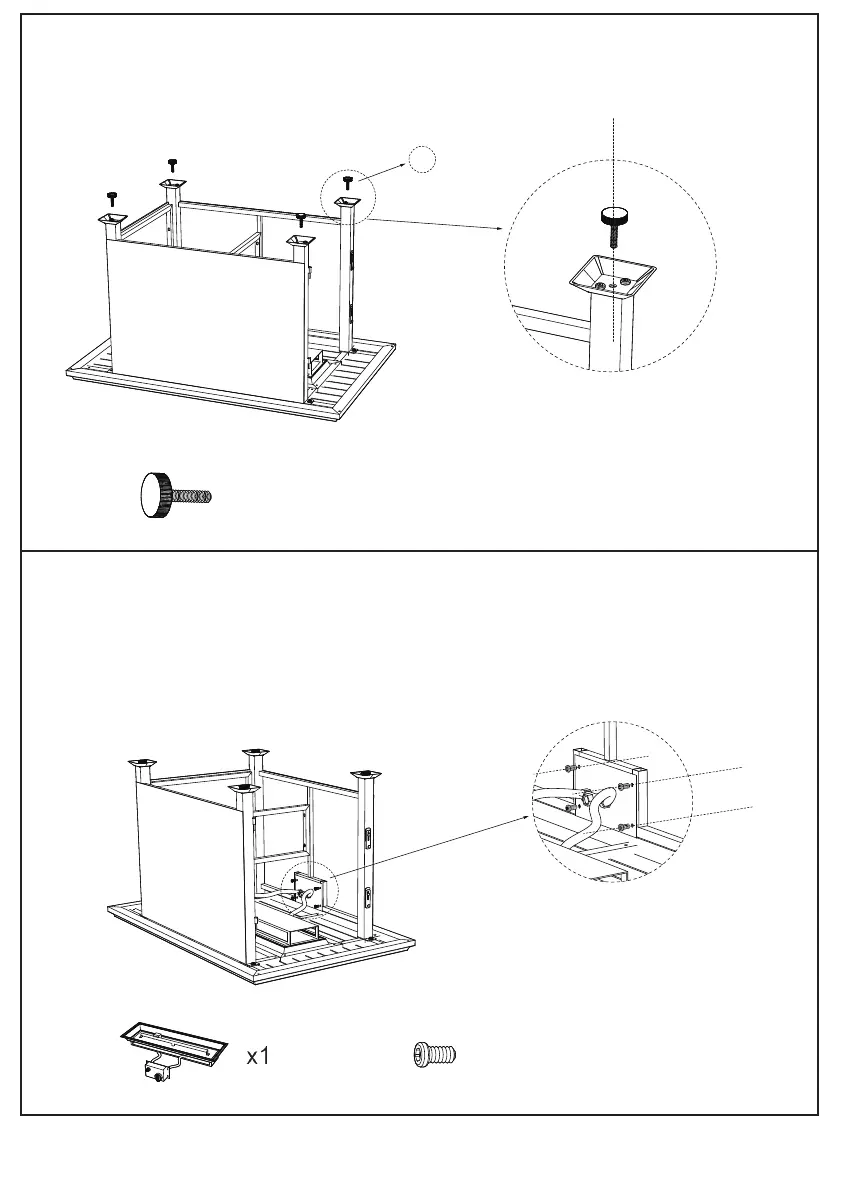 x1