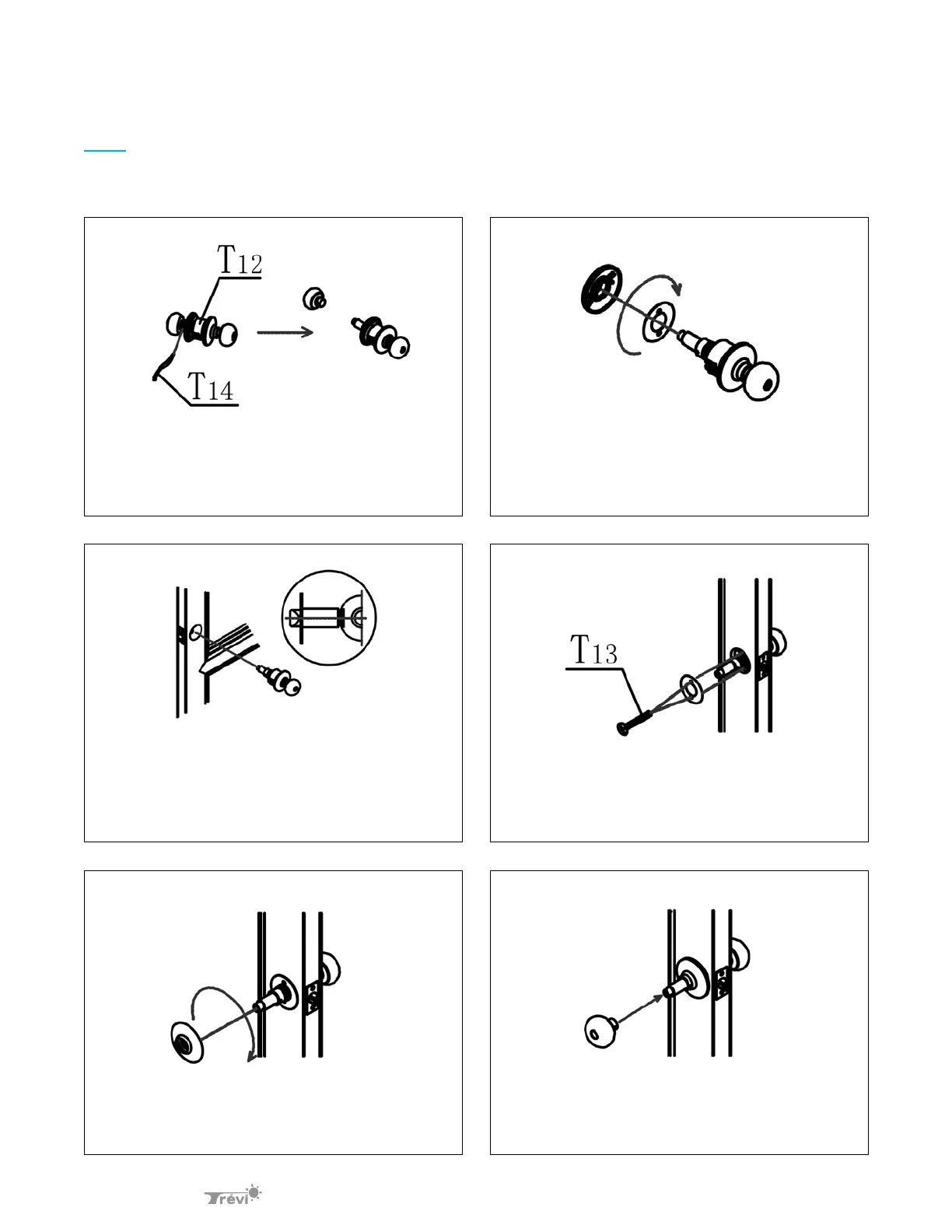 T12

T14

T13

Trévi