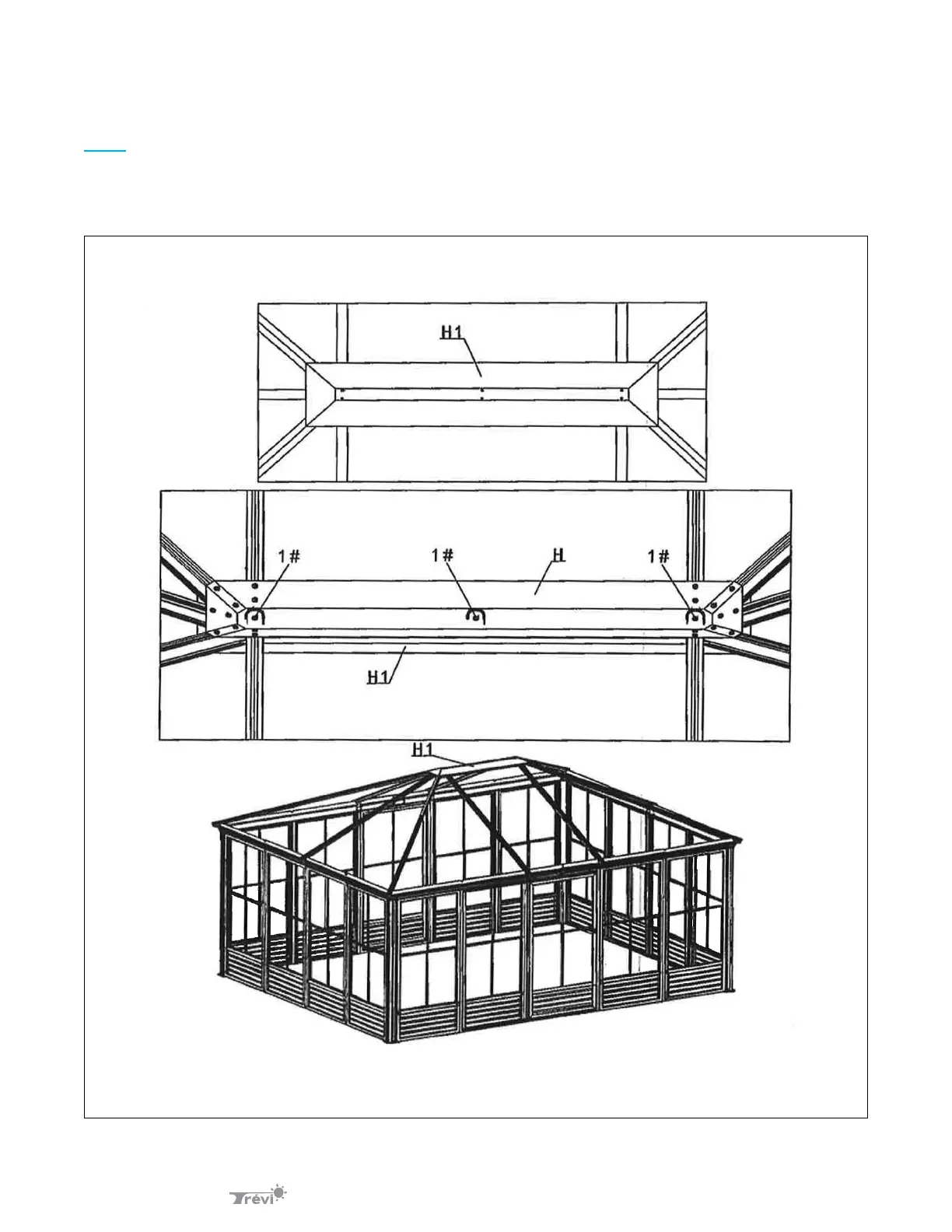 H1

1#

1#

H

1#

H1

H1

Trévi