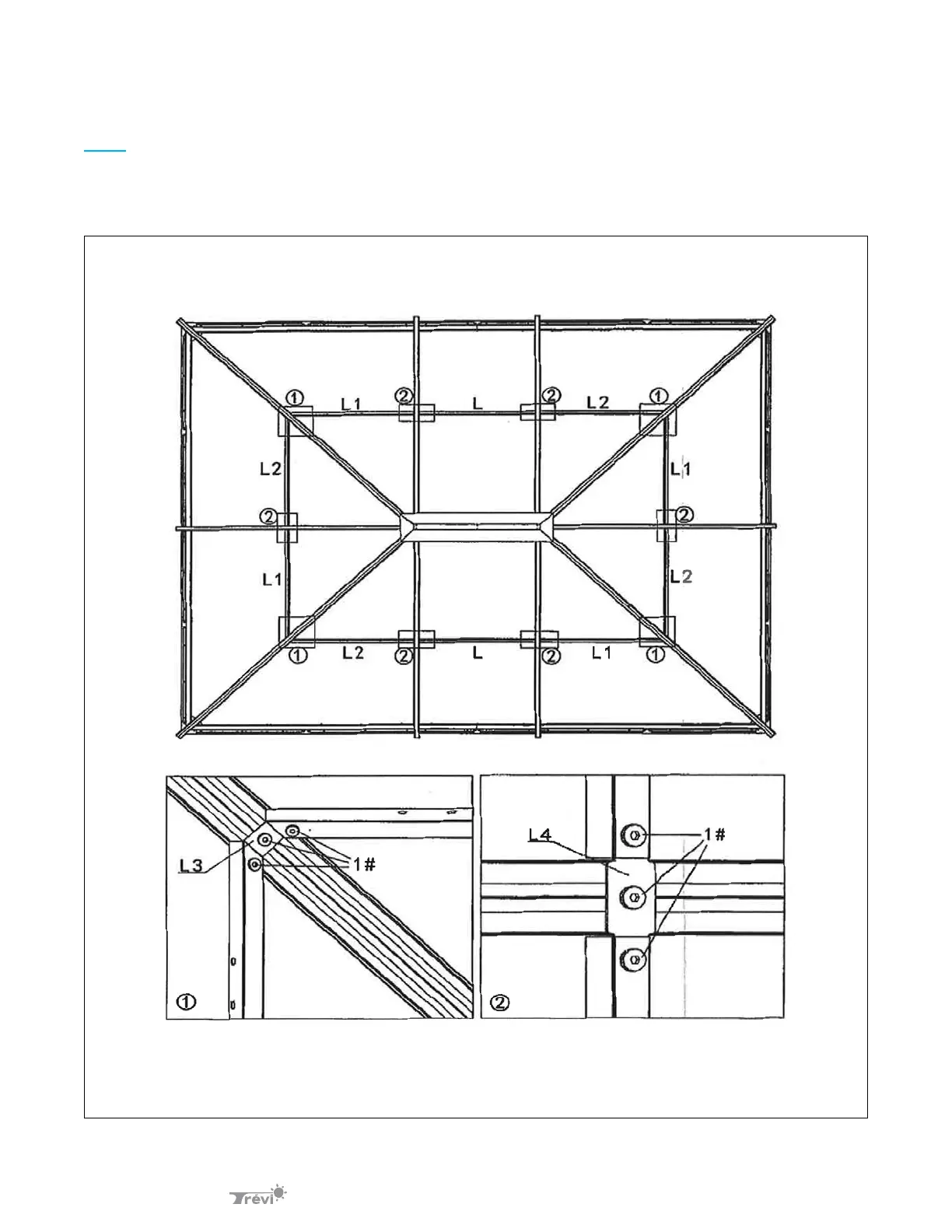 ① L1 ② L ② L2 ①

L2 L1

② ②

L1 L2

① L2 ② L ② L1 ①

L3

1#

①

L4

1#

②

Trévi