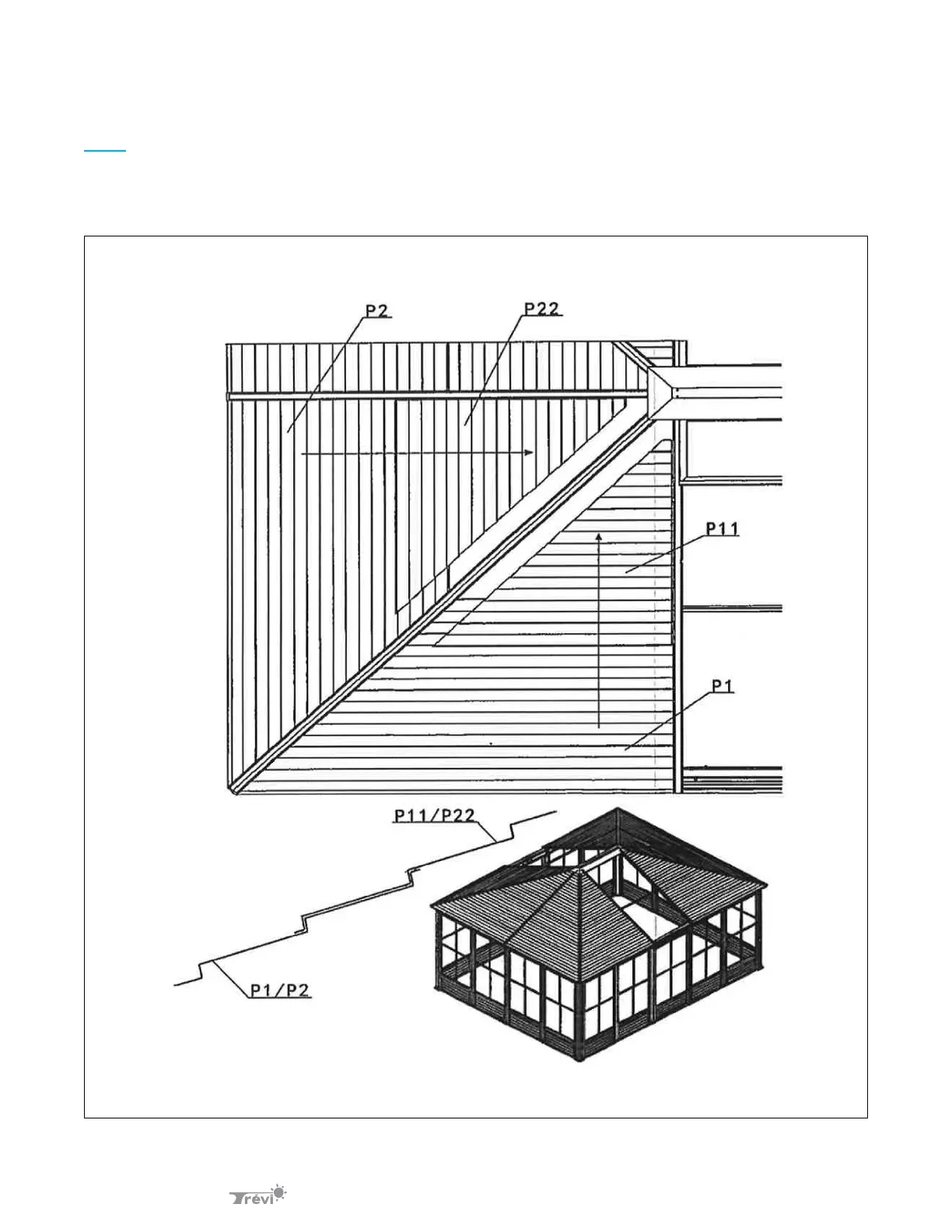 P2

P22

P11

P1

P11/P22

P1/P2

Trévi