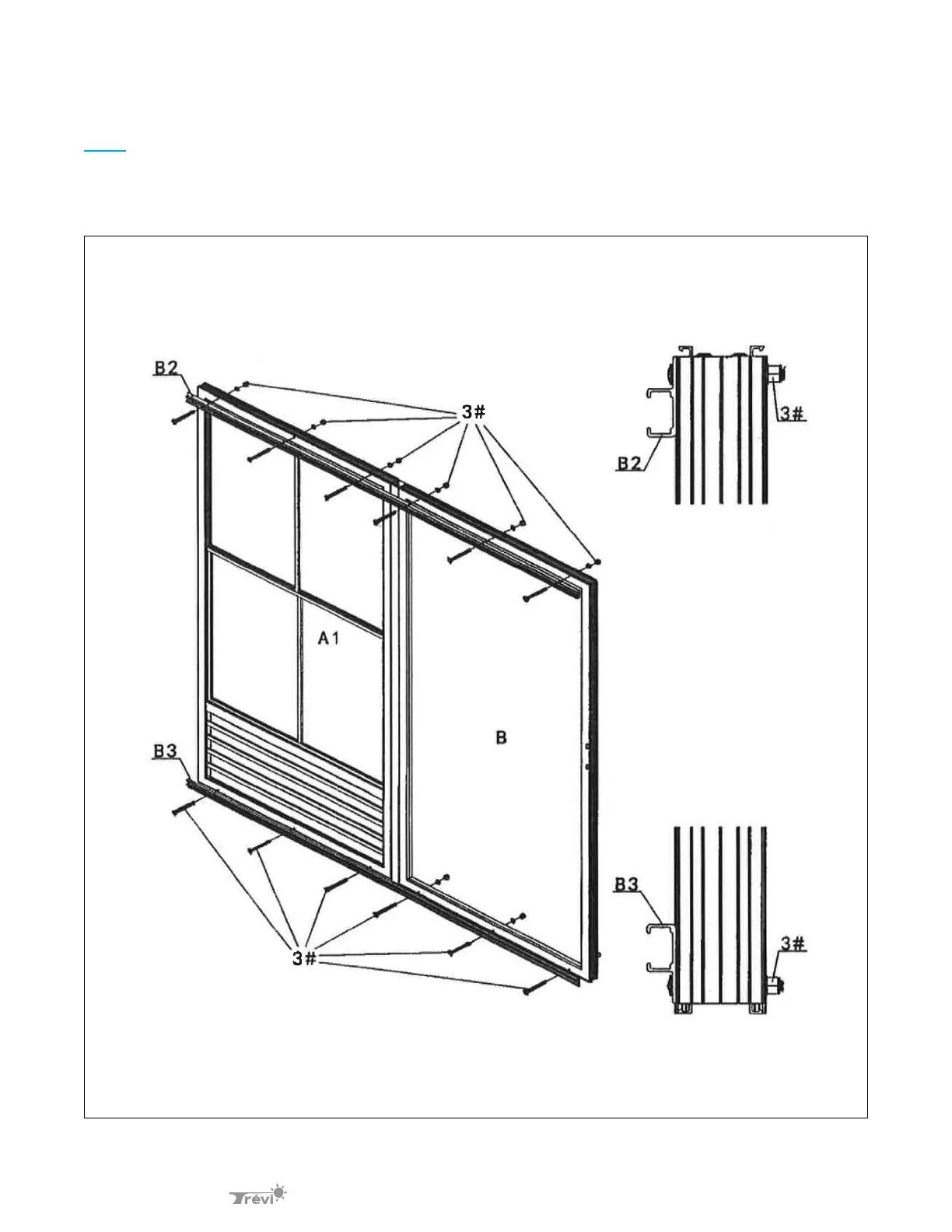 B2

3#

3#

B2

A1

B

B3

B3

3#

3#

Trévi