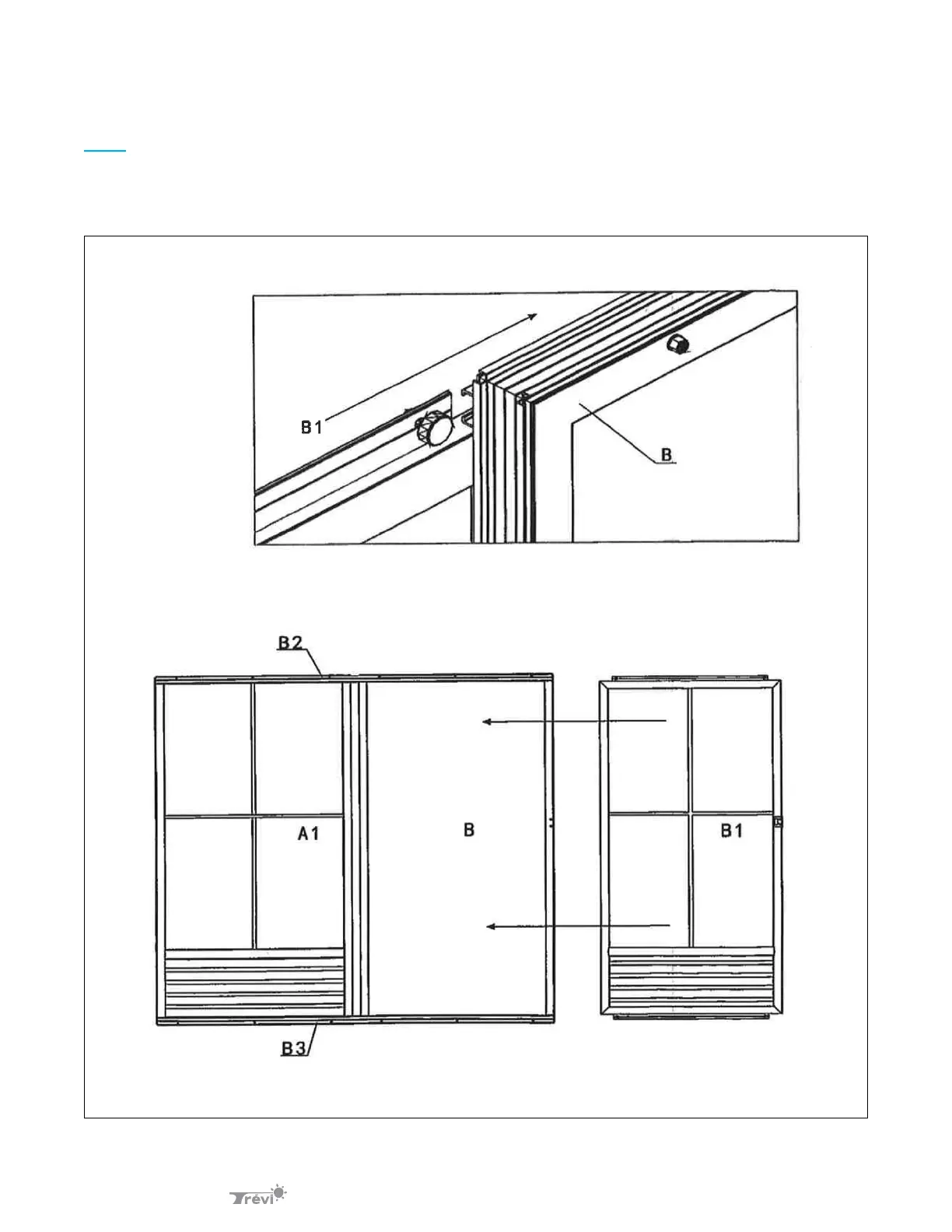 B1

B

B2

A1

B

B1

B3

Trévi