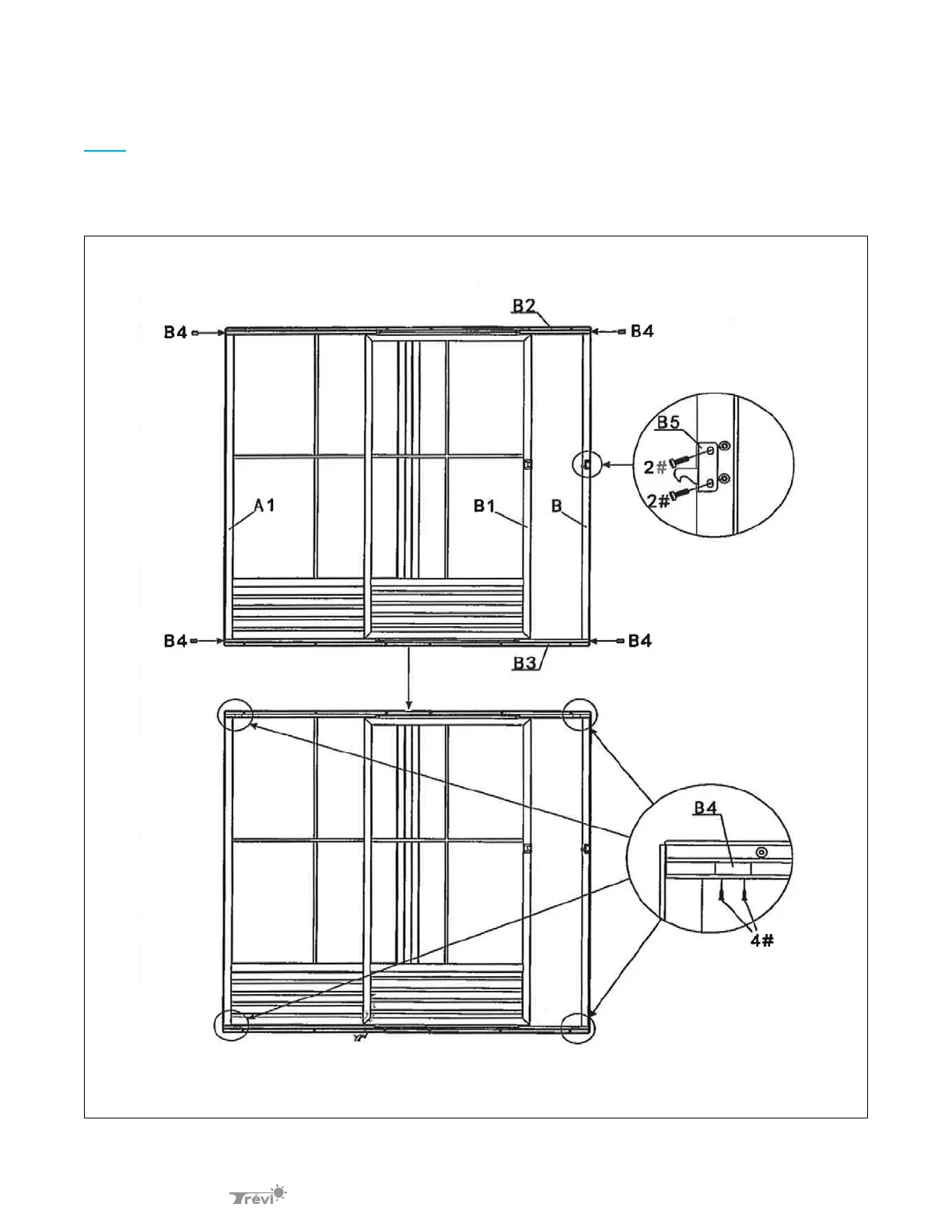 B2

B4

B4

B5

2#

2#

A1

B1

B

B4

B4

B3

B4

4#

Trévi