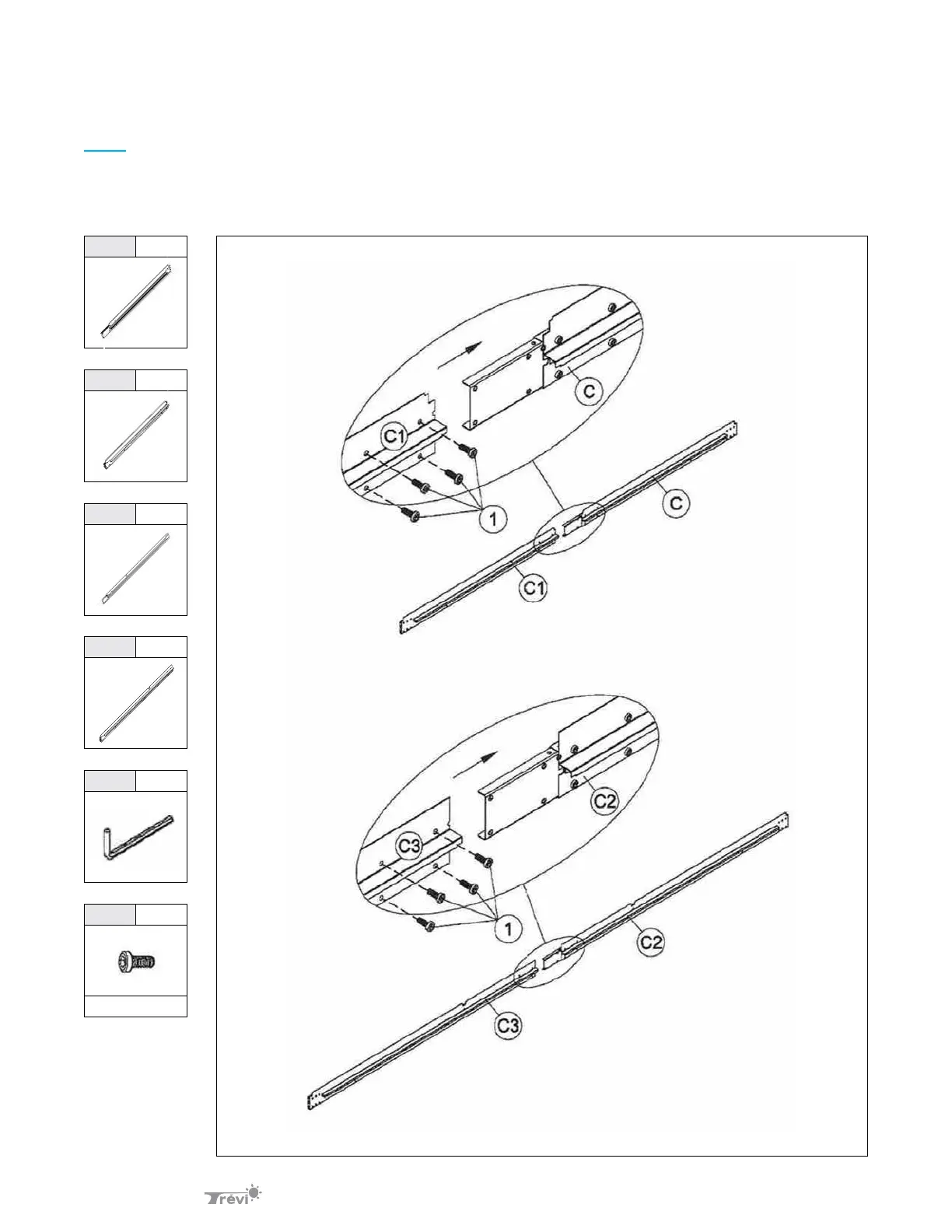 C
C1
1
C
C1

C2
C3
1
C2
C3

Trévi