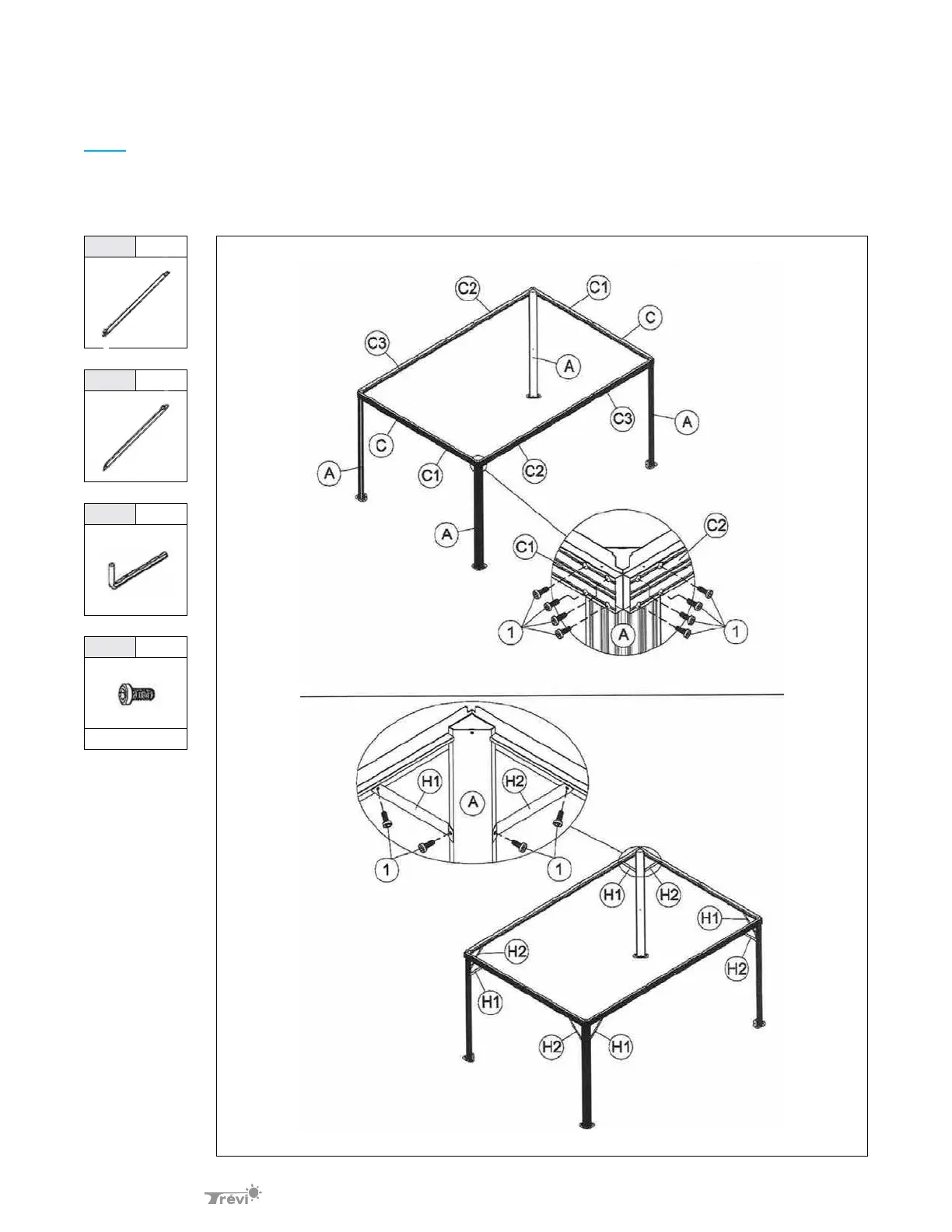 C2
C1
C
C3
A
C3
A
C
C1
C2
A
A
C1
C2
1
A
1

H1
A
H2
1
1
H1
H2
H1
H2
H2
H1
H2
H1

Trévi