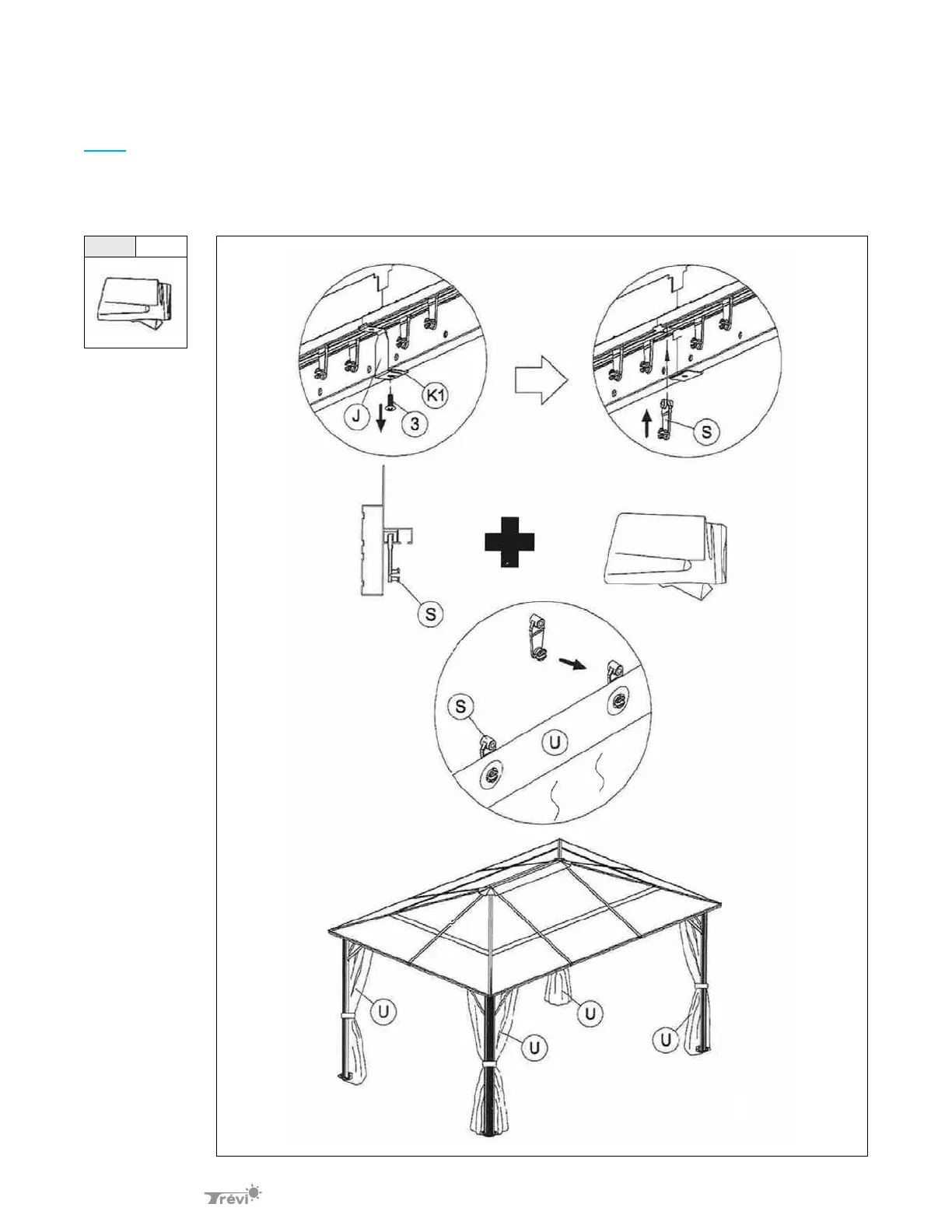 J
K1
3
S
S
S
U
U
U
U
U
Trévi