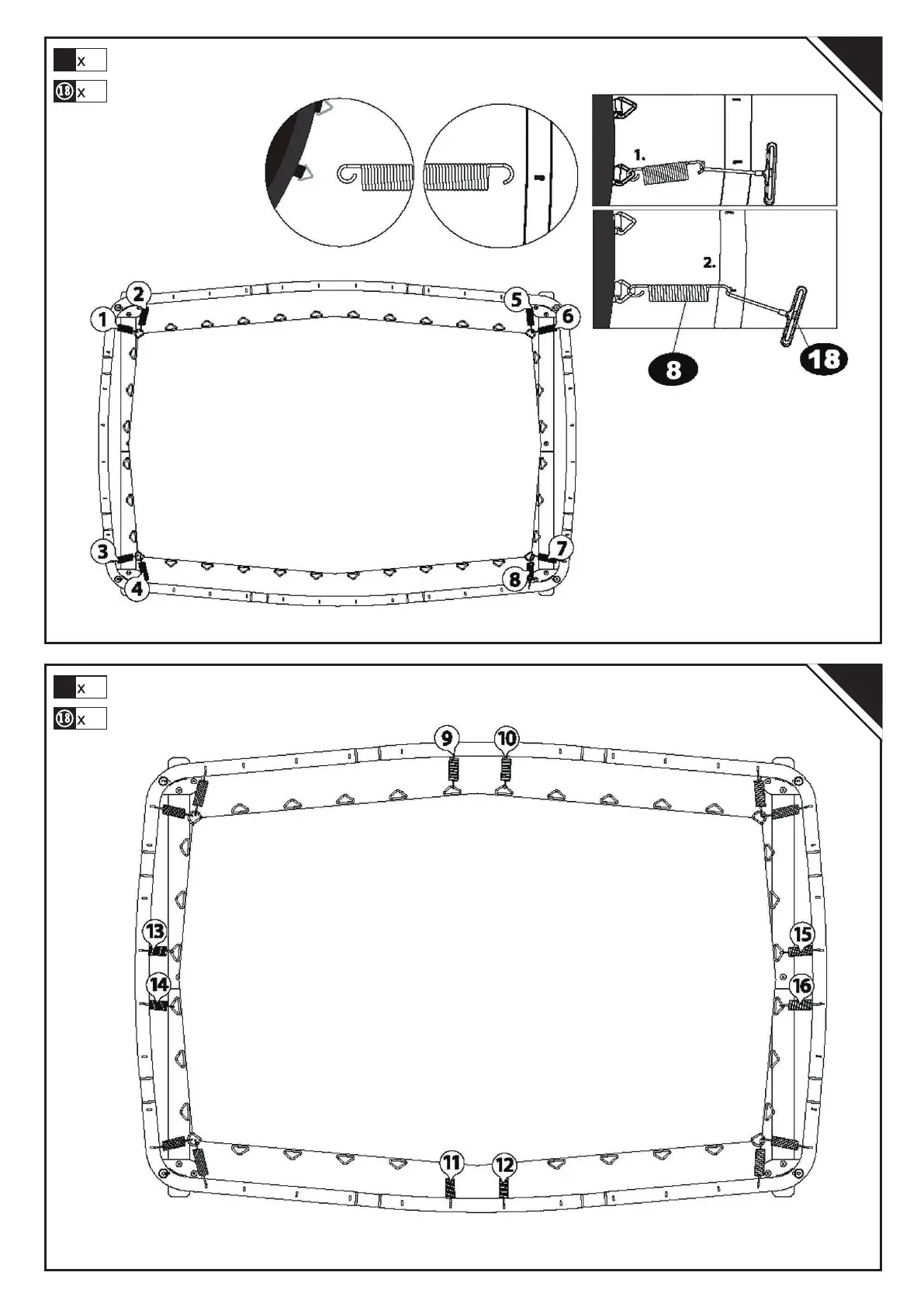 x
18 x

1.
2.
8
18

1
2
3
4
5
6
7
8

x
18 x

9
10
11
12
13
14
15
16