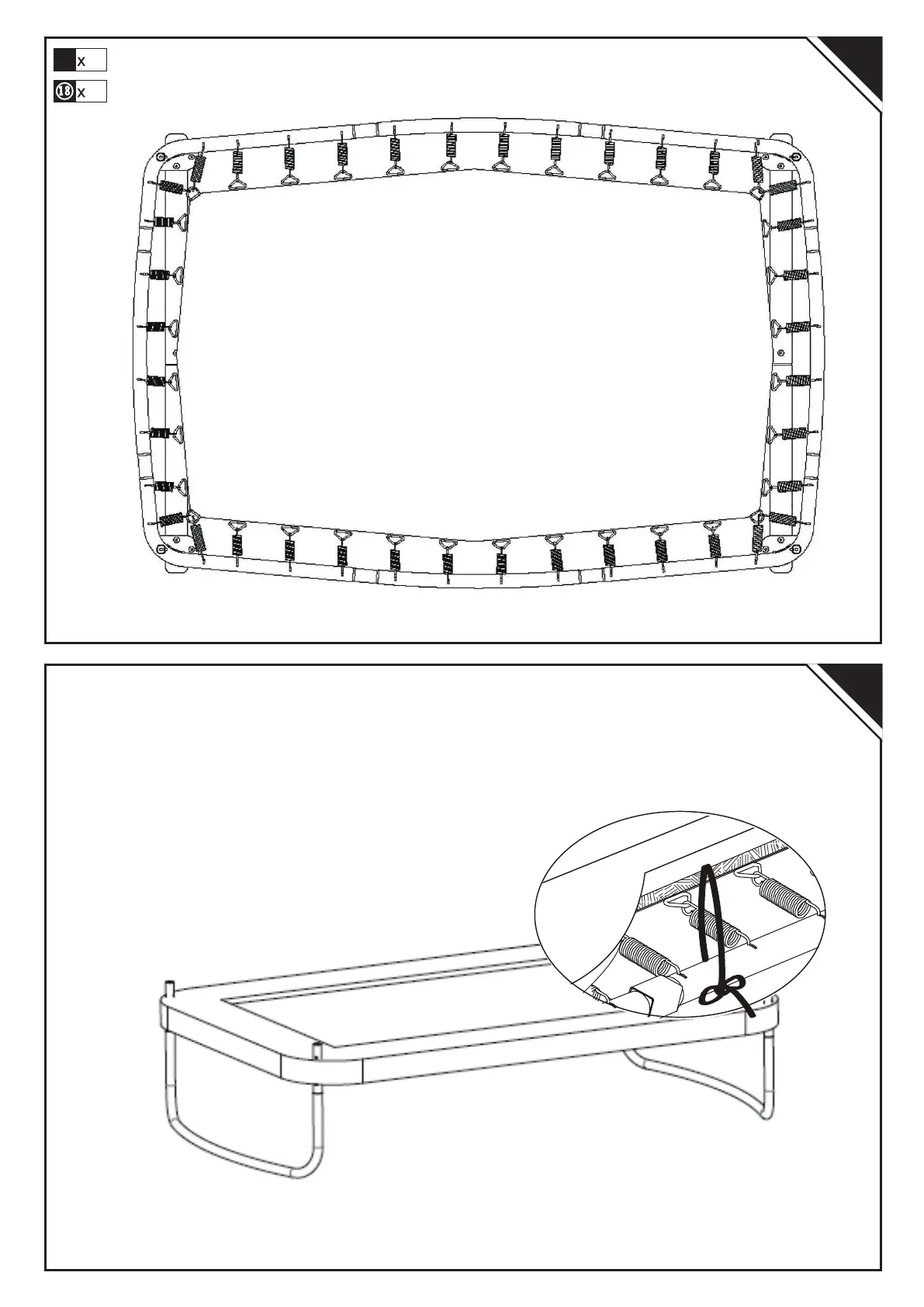 x
⑱ x