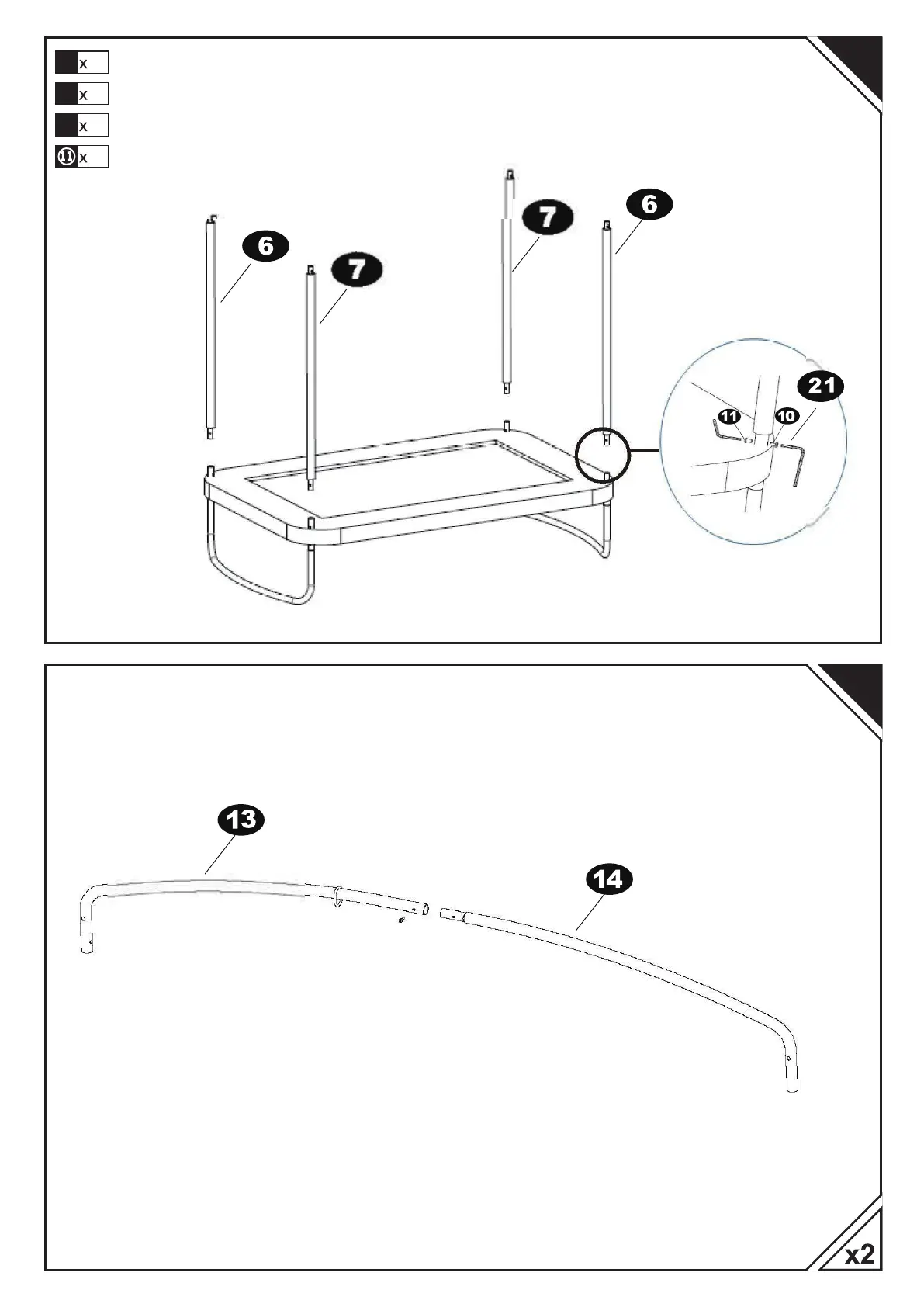 x
x
x
11 x

6
7
7
6
21
11
10

13
14

x2