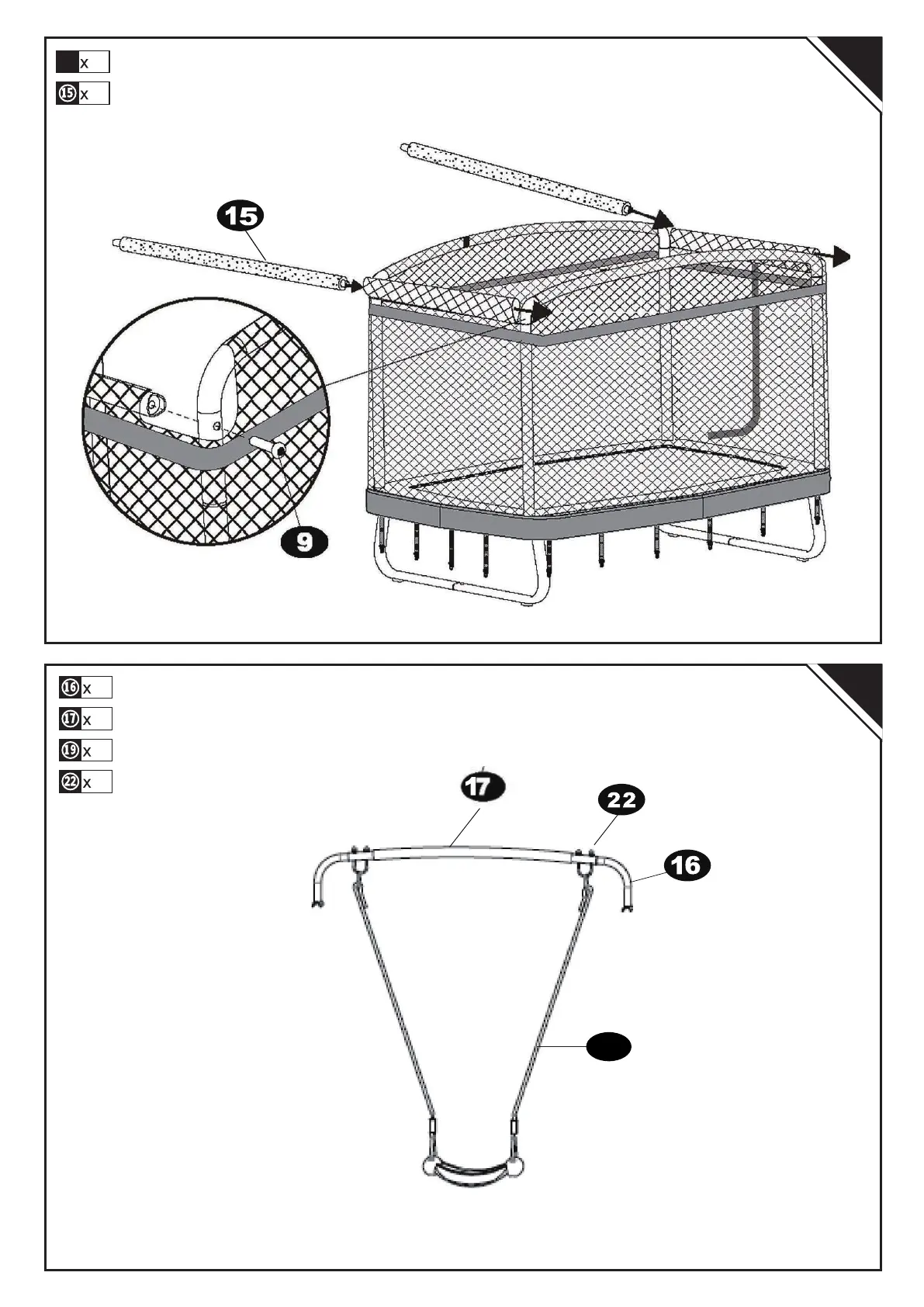 x
⑮ x

15

9

⑯ x
⑰ x
⑲ x
㉒ x

17

22

16