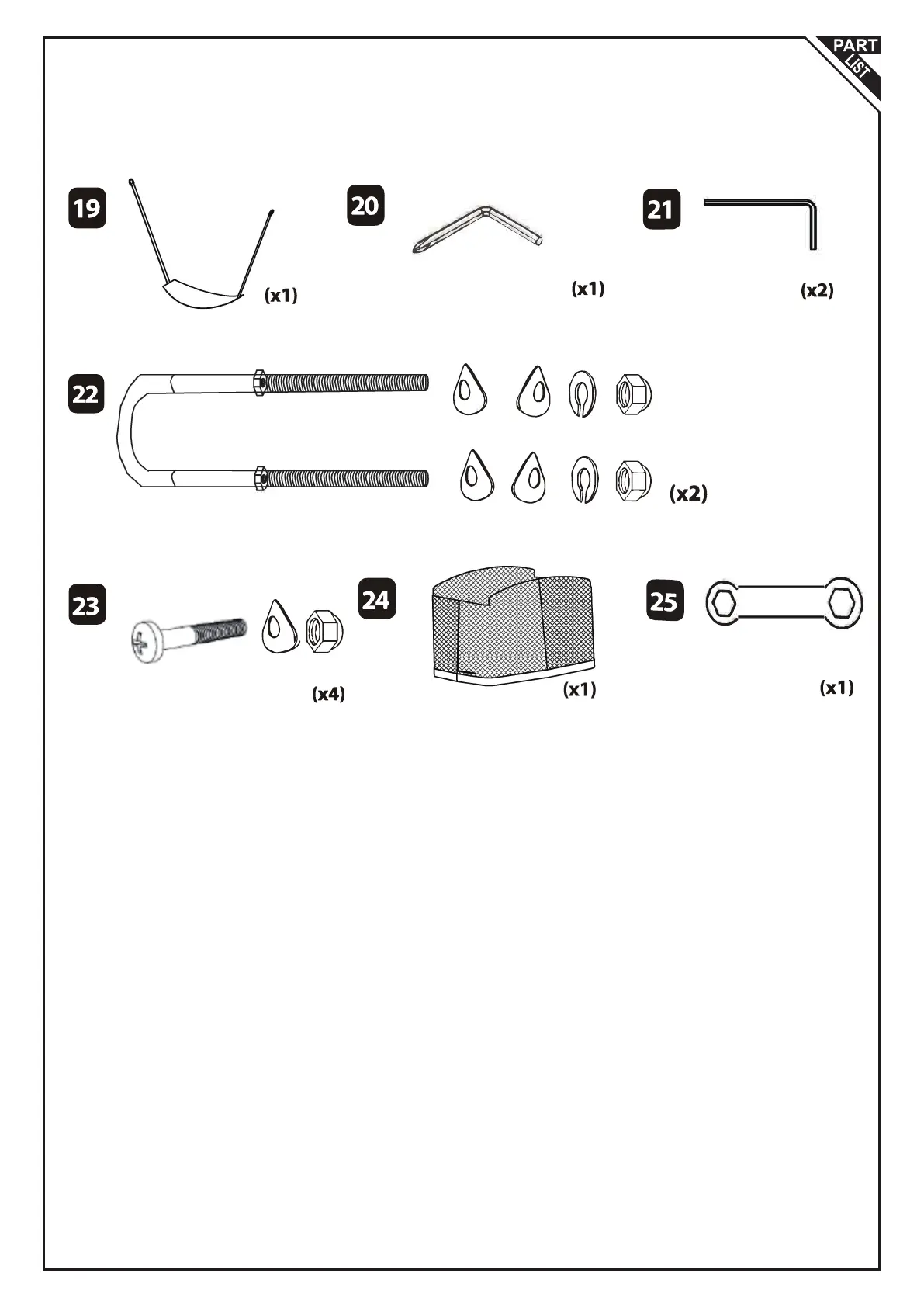 PART LIST

19 (x1)

20 (x1)

21 (x2)

22 (x2)

23 (x4)

24 (x1)

25 (x1)