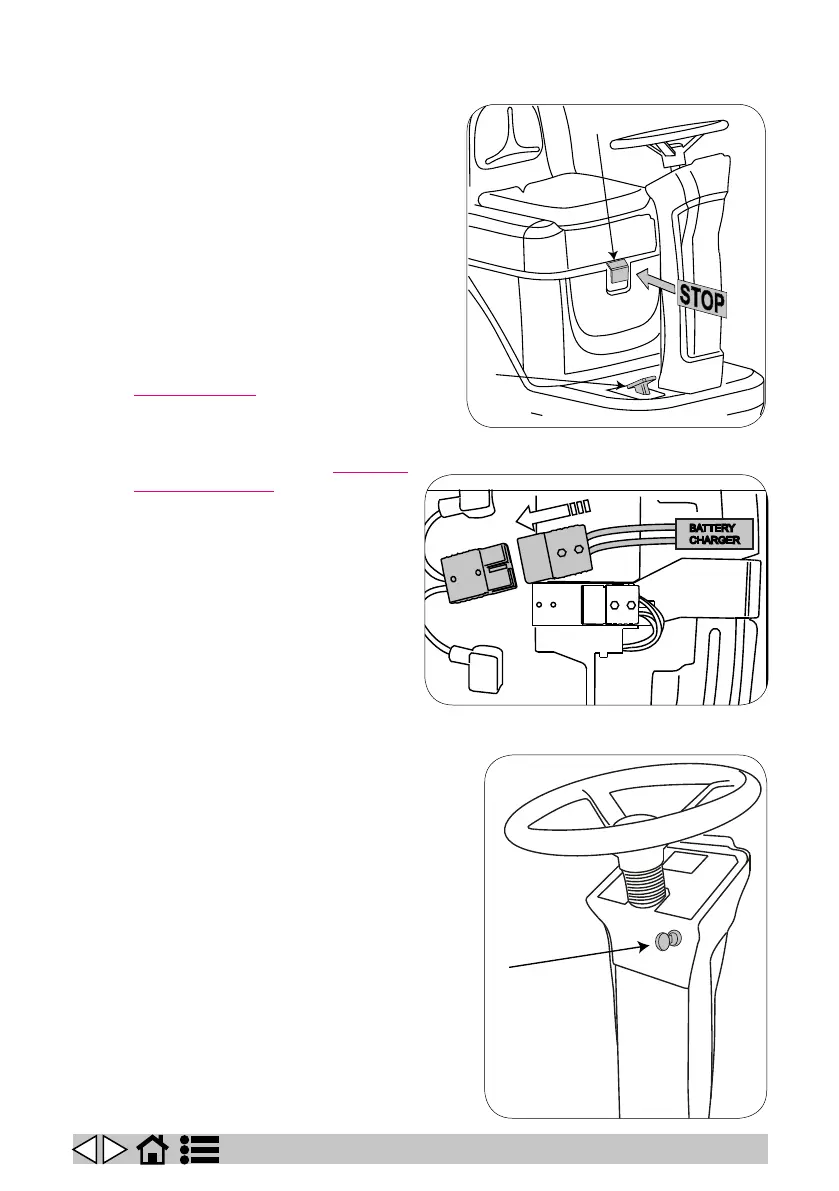 STOP

BATTERY CHARGER