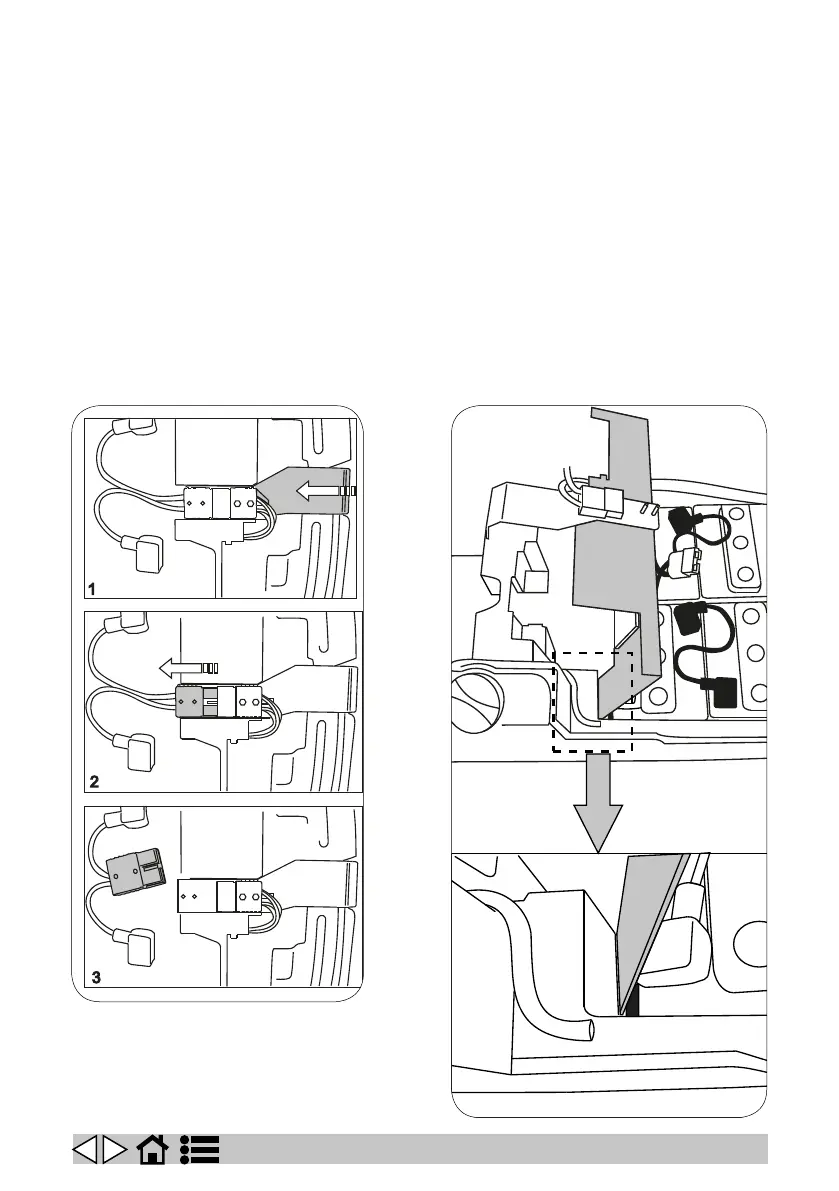 1

2

3