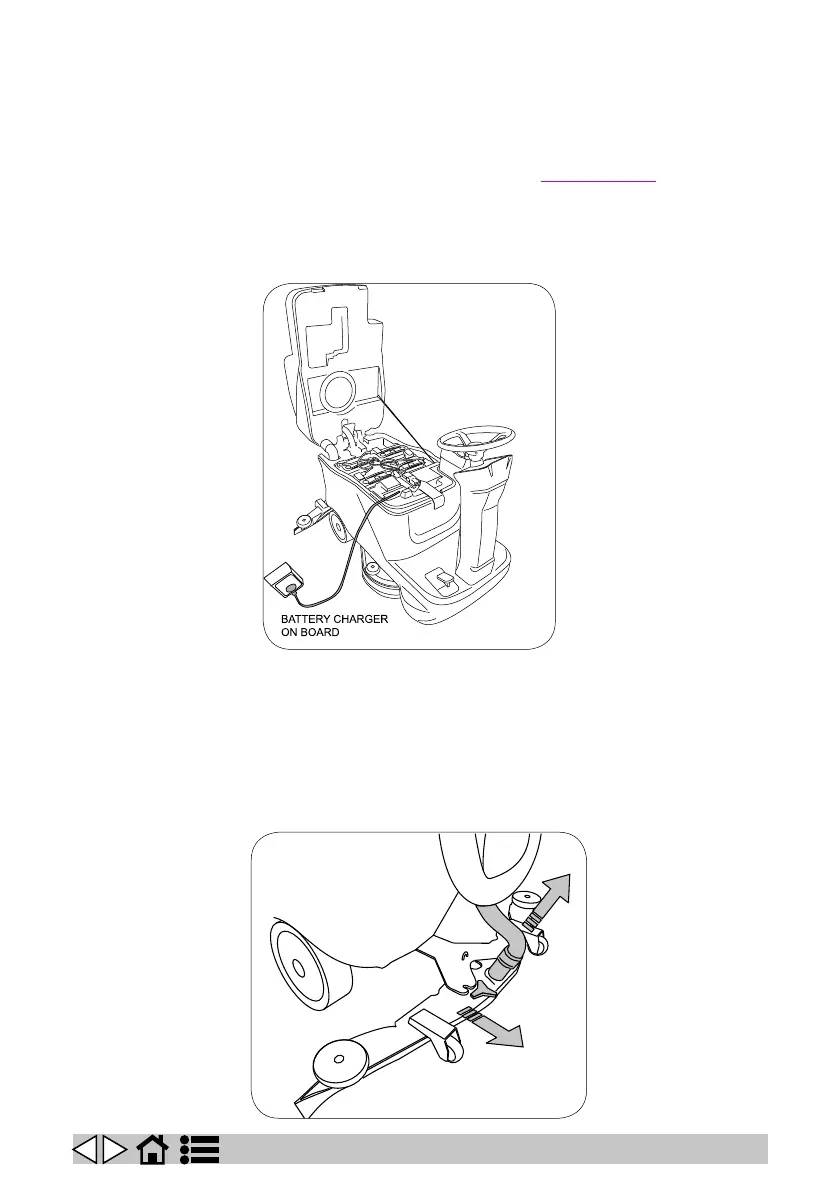 BATTERY CHARGER ON BOARD