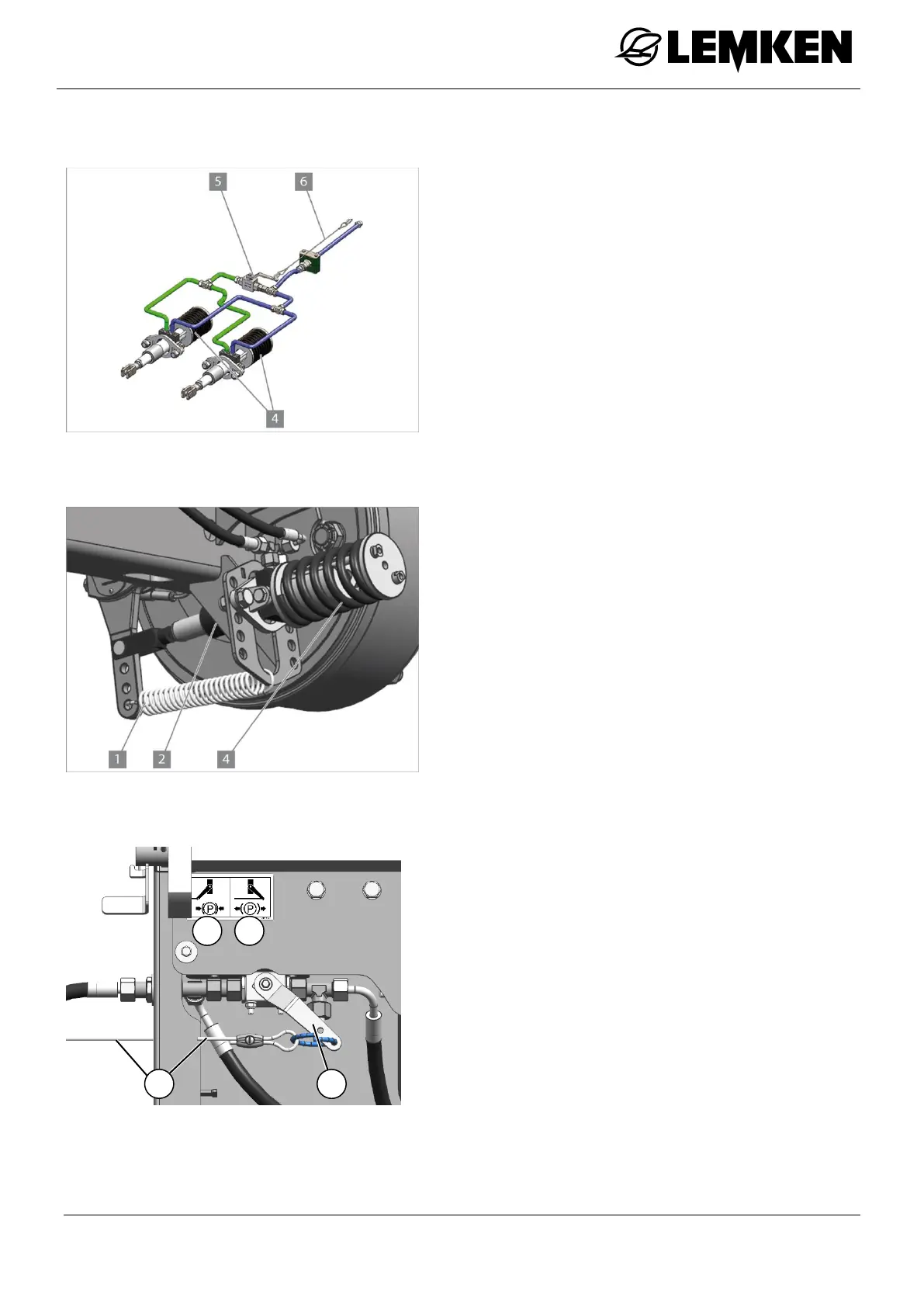 LEMKEN

5
6
4

1
2
4

P
P