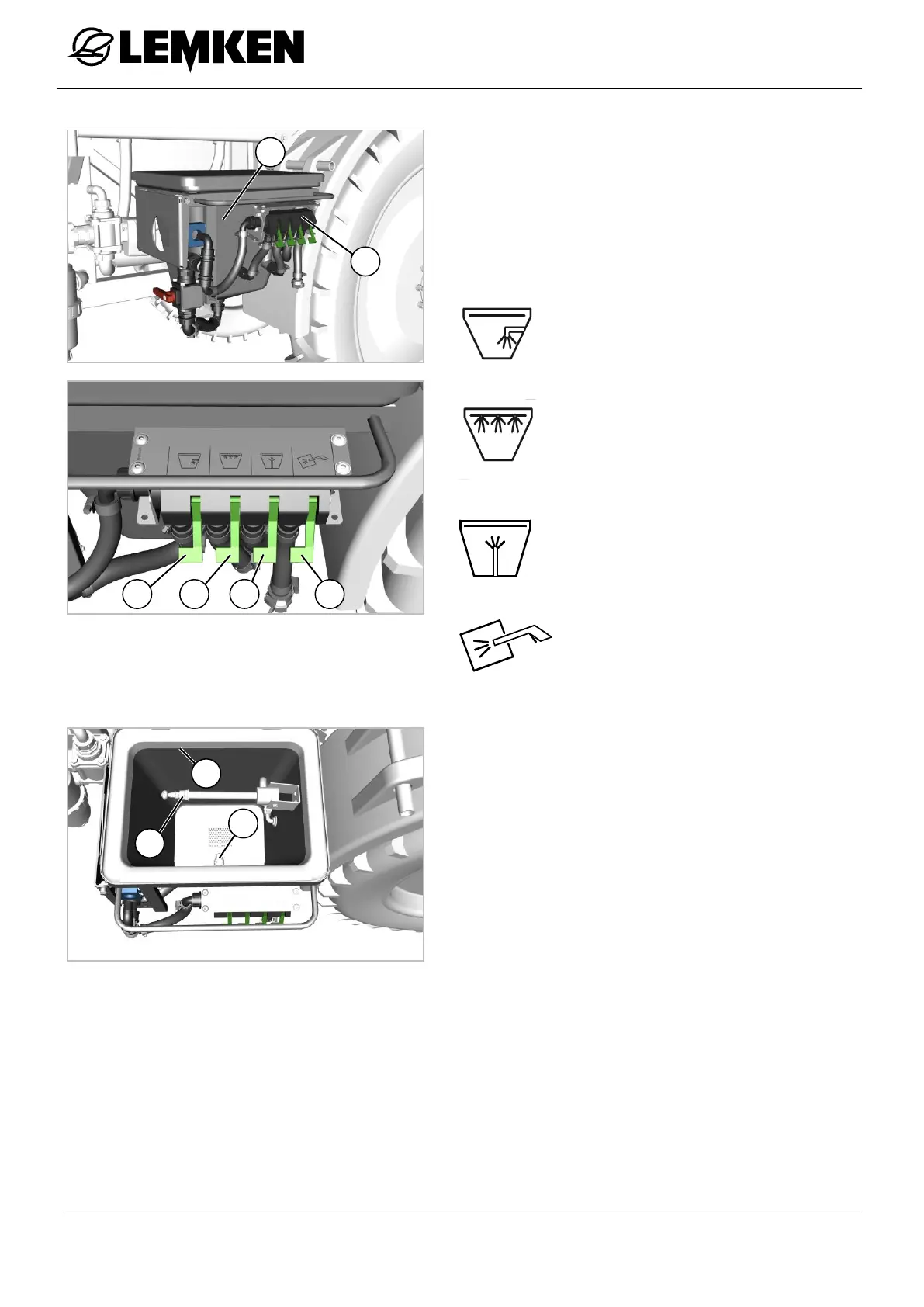 LEMKEN