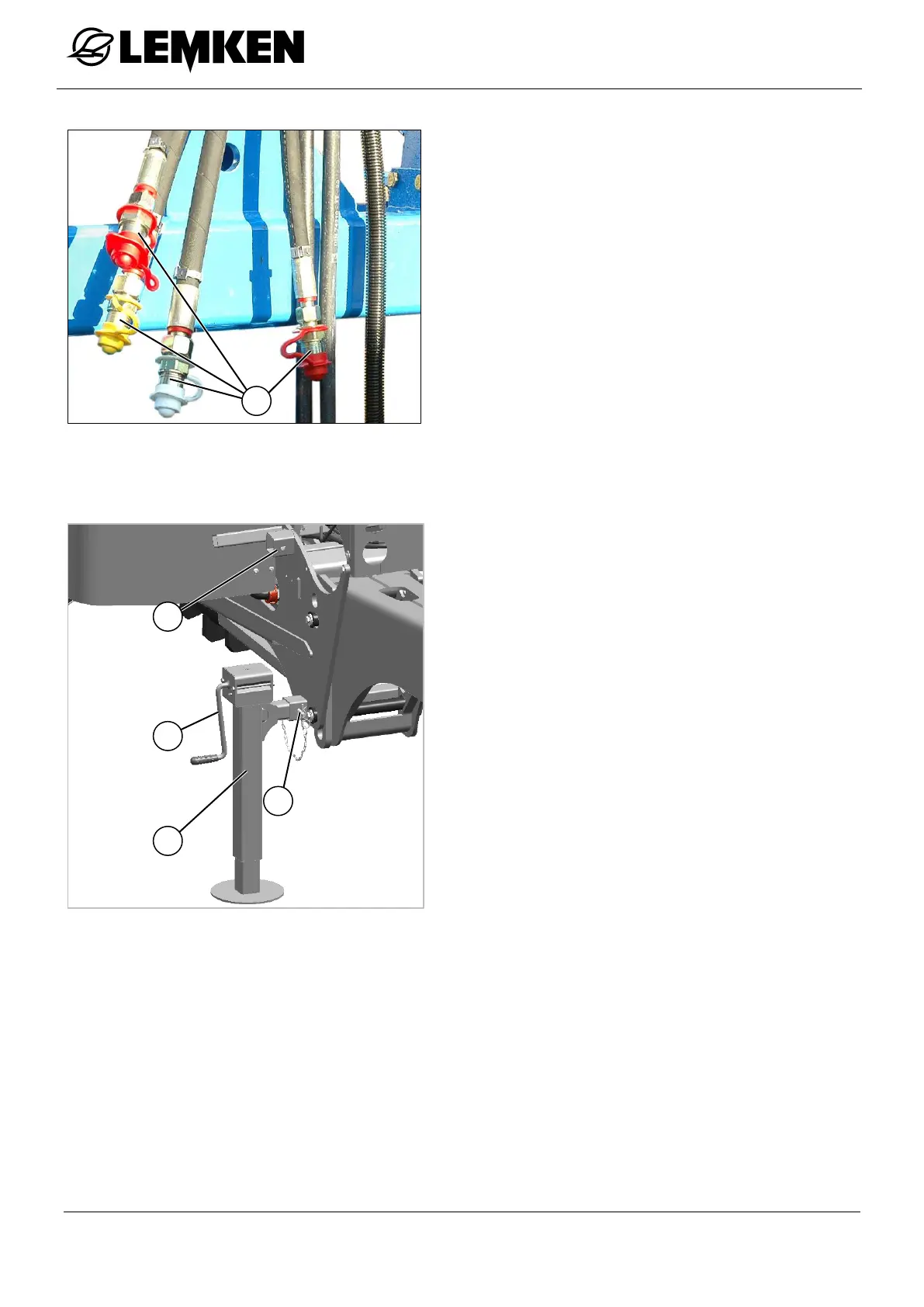 LEMKEN