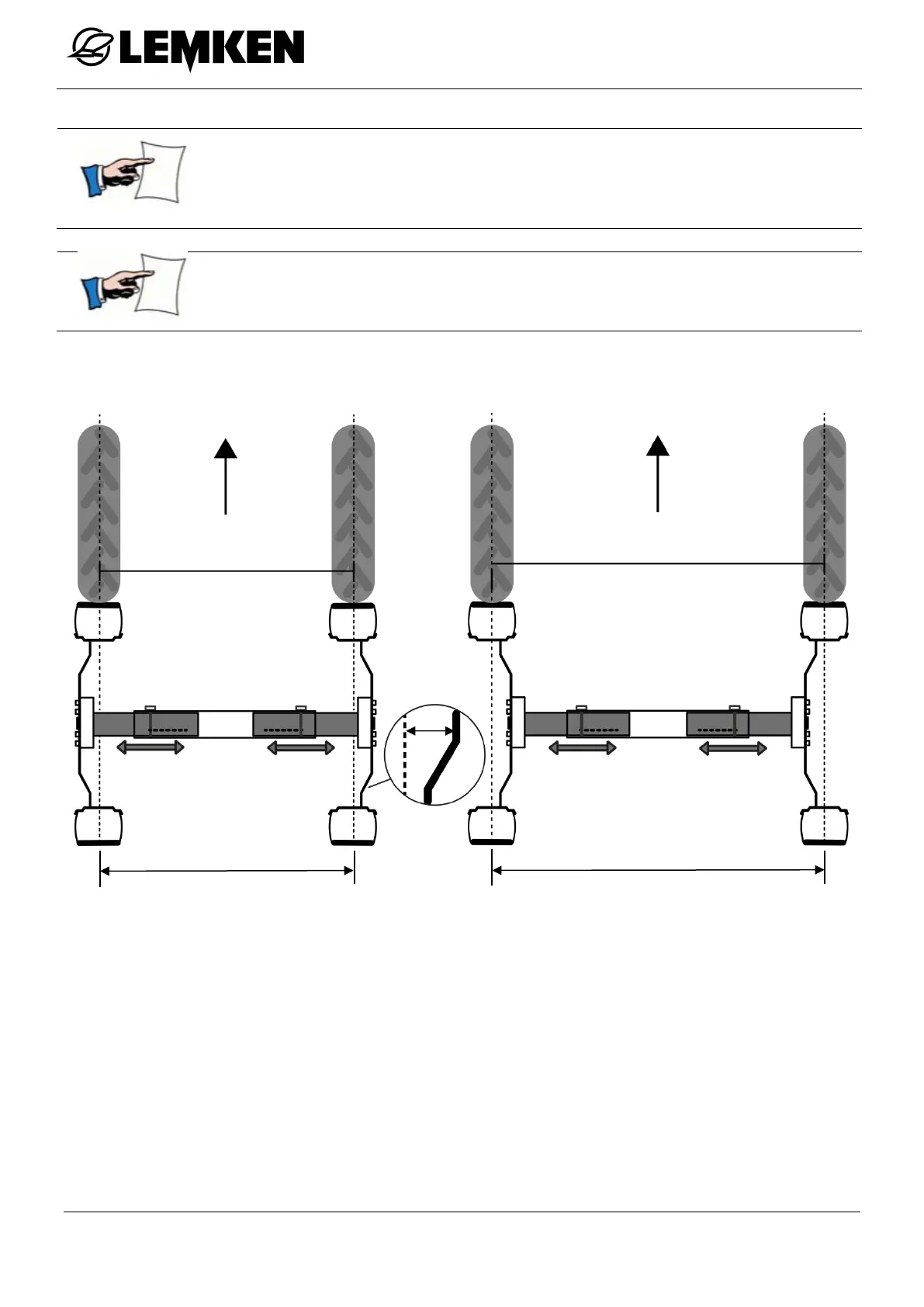 LEMKEN