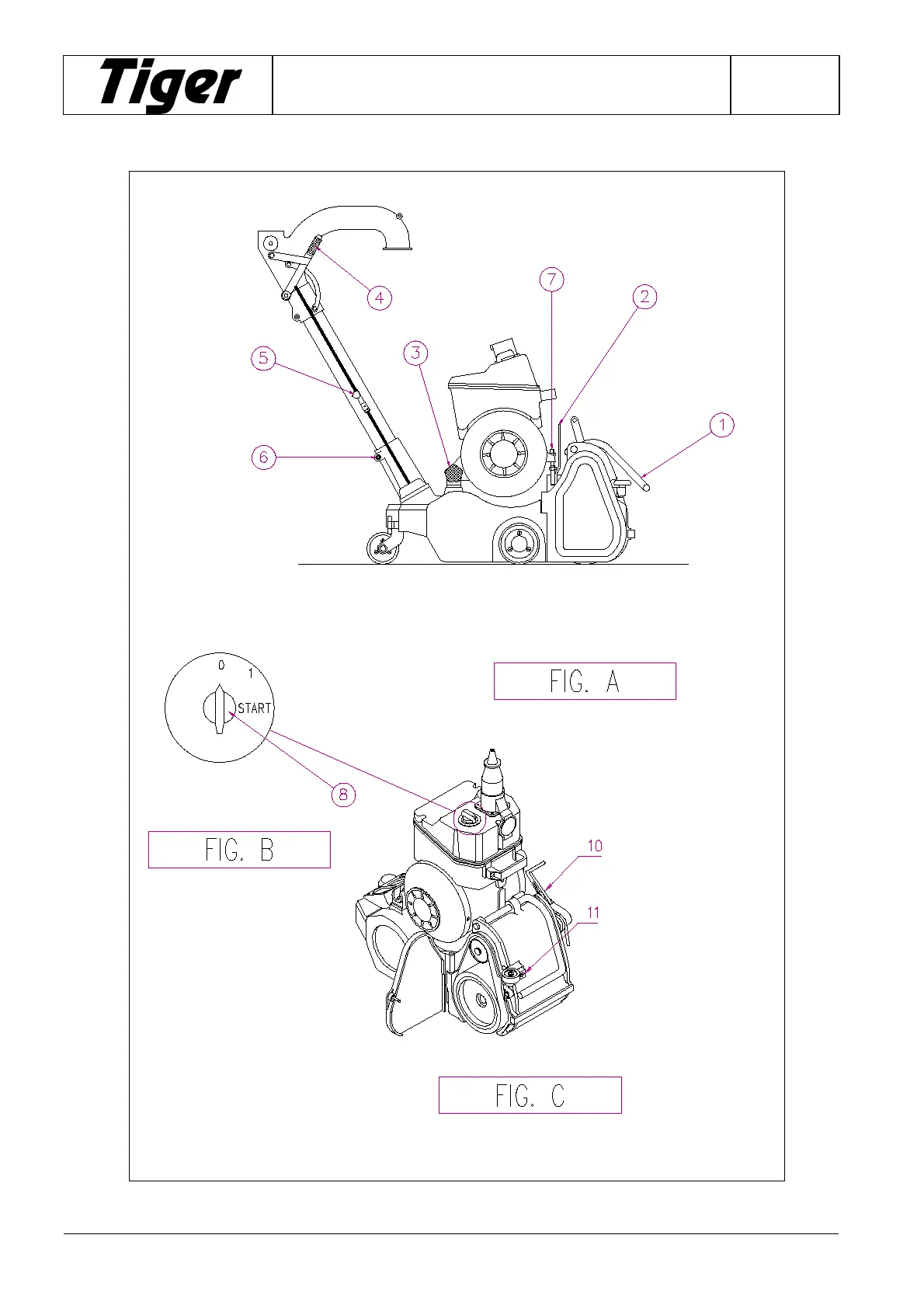 Tiger

4

7

2

5

3

1

6

0 1

START

FIG. A

8

FIG. B

10

11

FIG. C