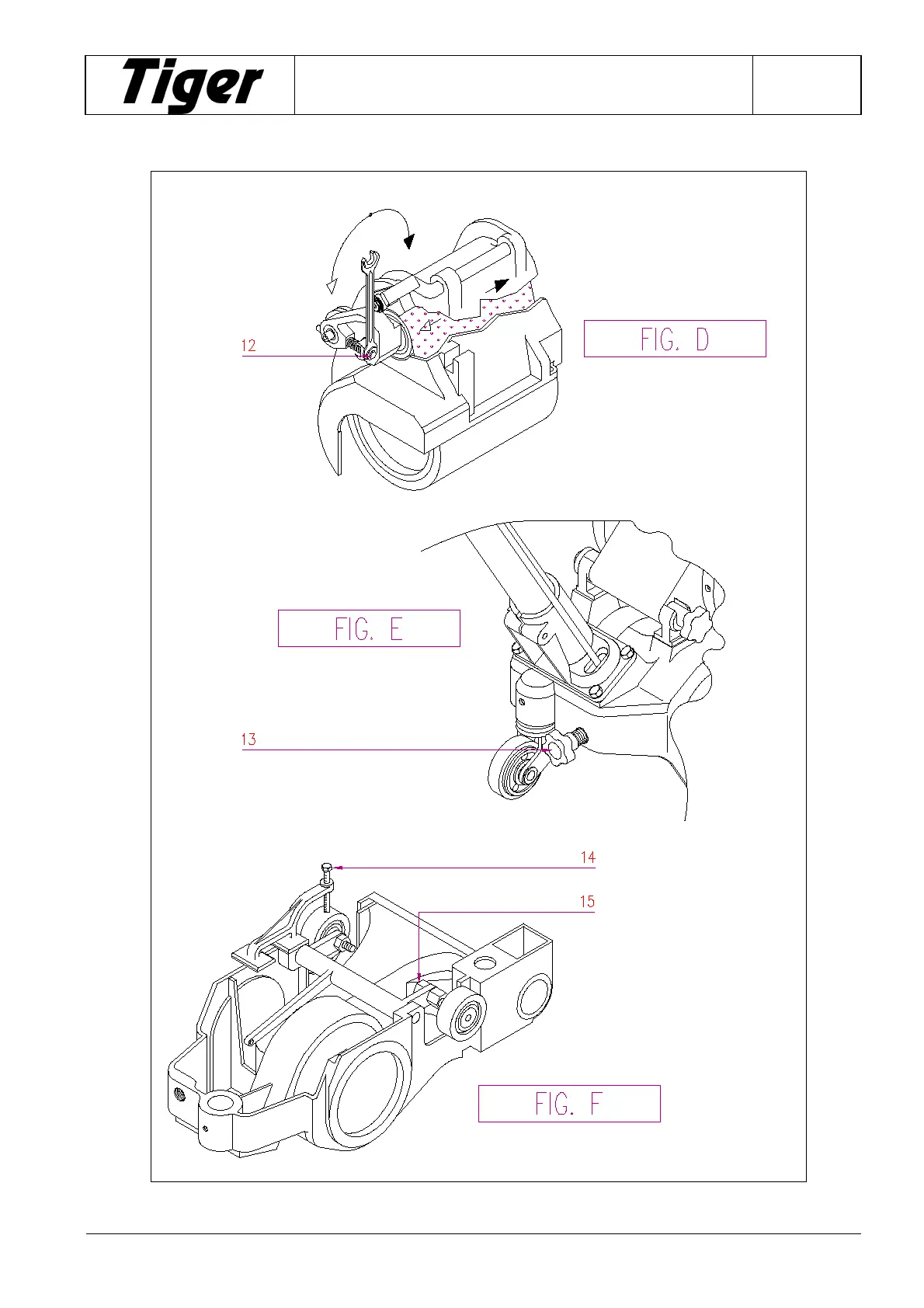 Tiger

12

FIG. D

FIG. E

13

14

15

FIG. F