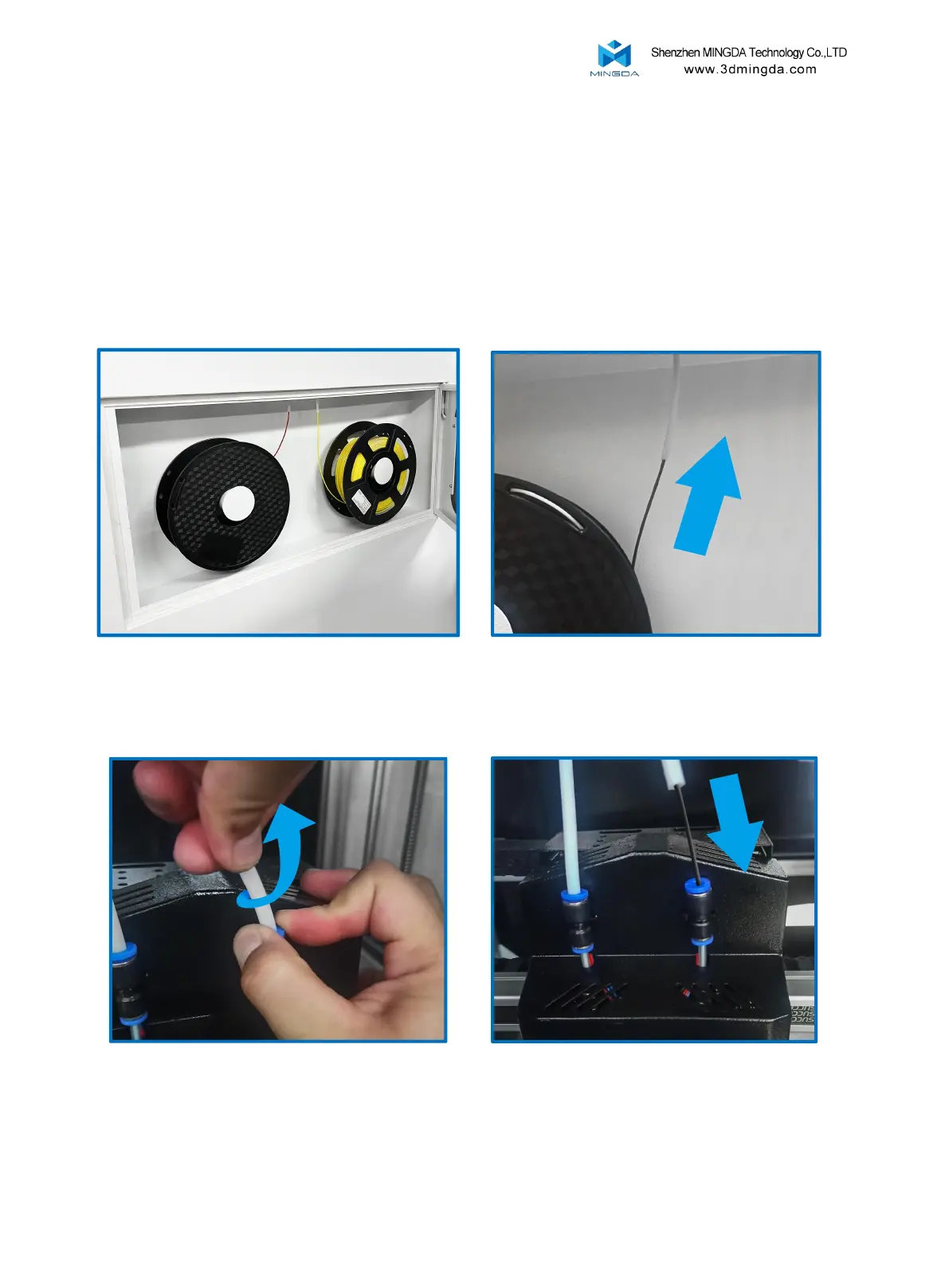 MINGDA

Shenzhen MINGDA Technology Co.,LTD
www.3dmingda.com