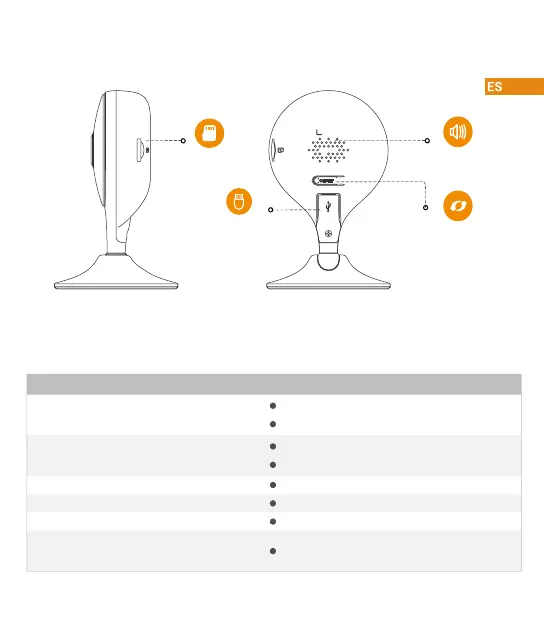 ES