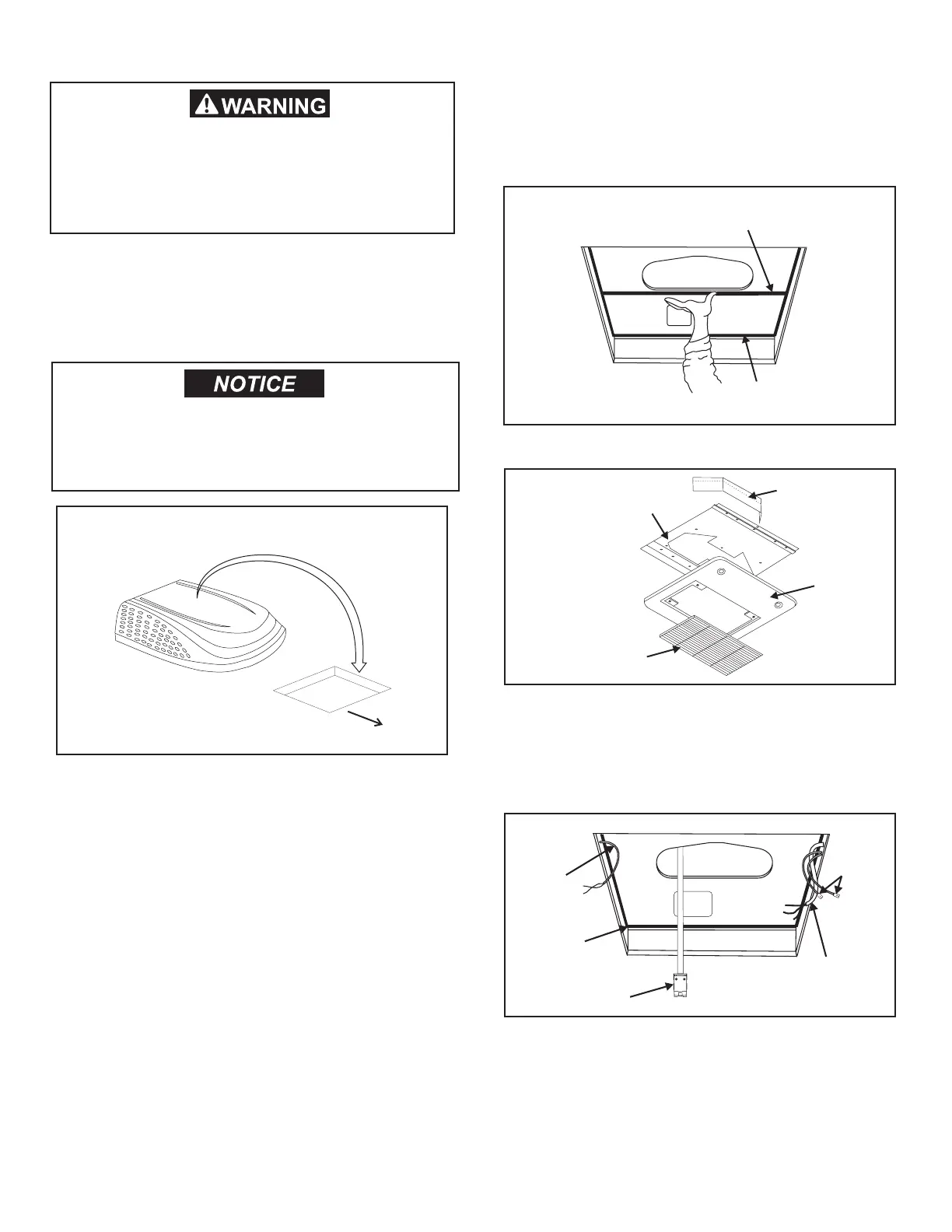 WARNING

NOTICE