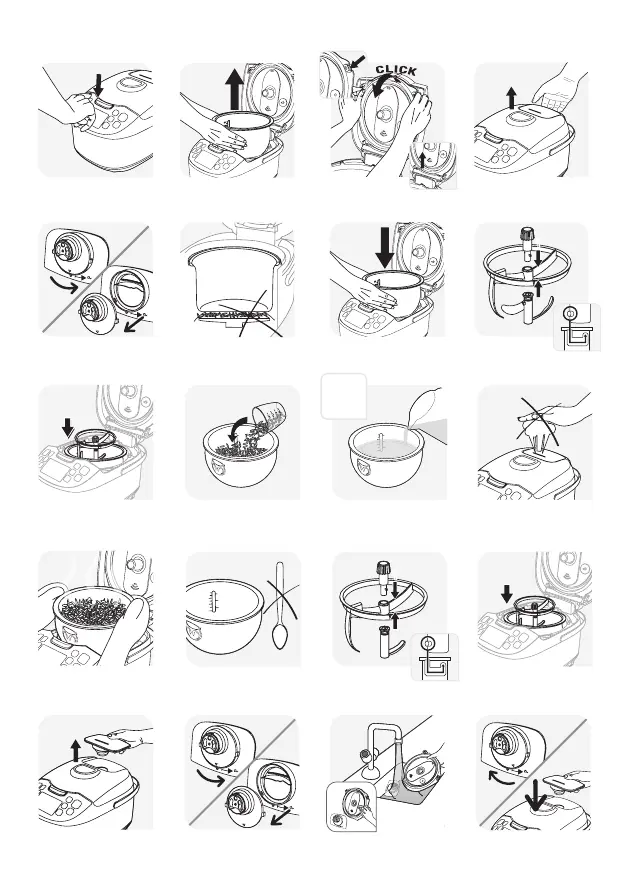 CLICK