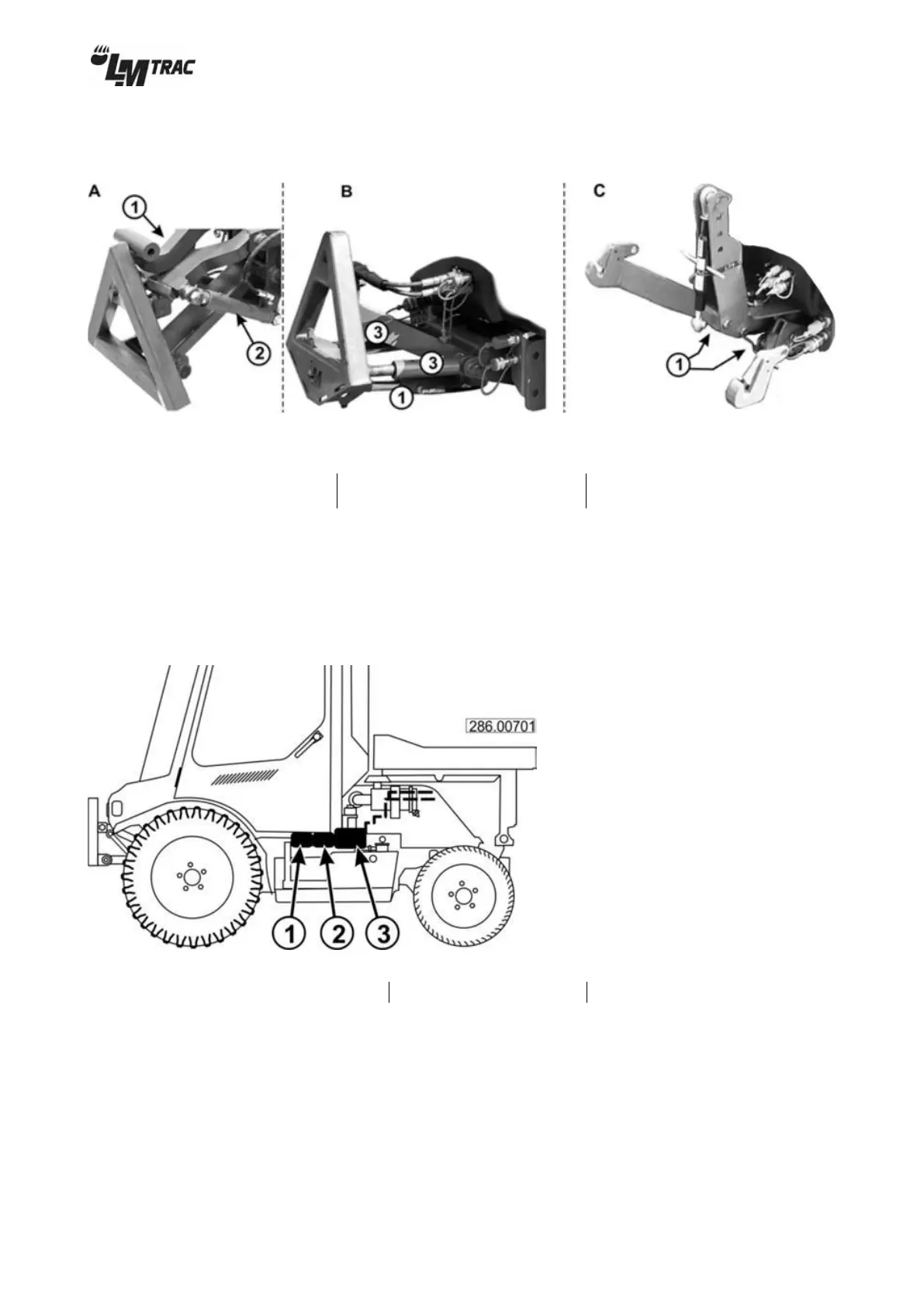 LM TRAC

A
1
2

B
3
3
1

C
1

286.00701
1 2 3