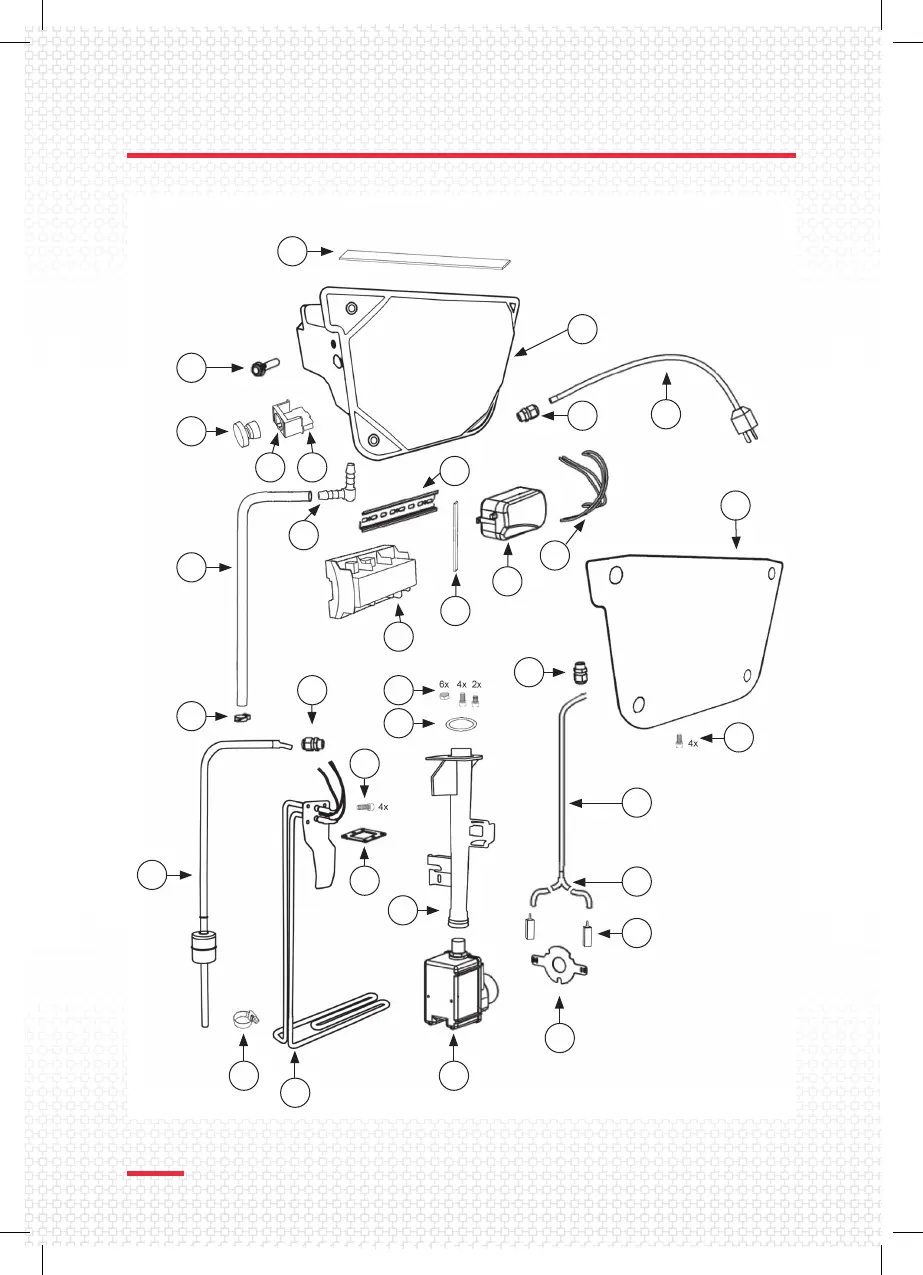 6x 4x 2x

4x

4x