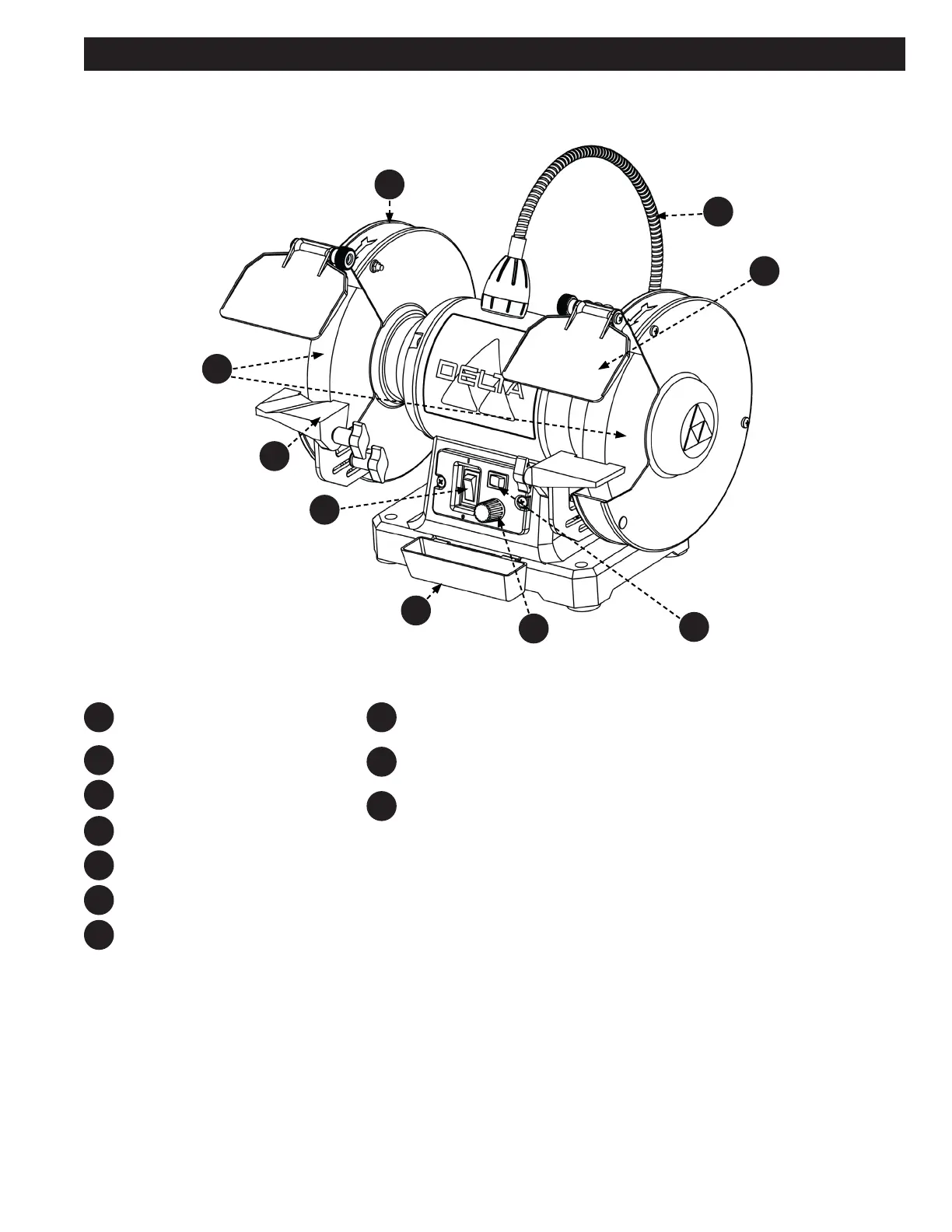 DELTA