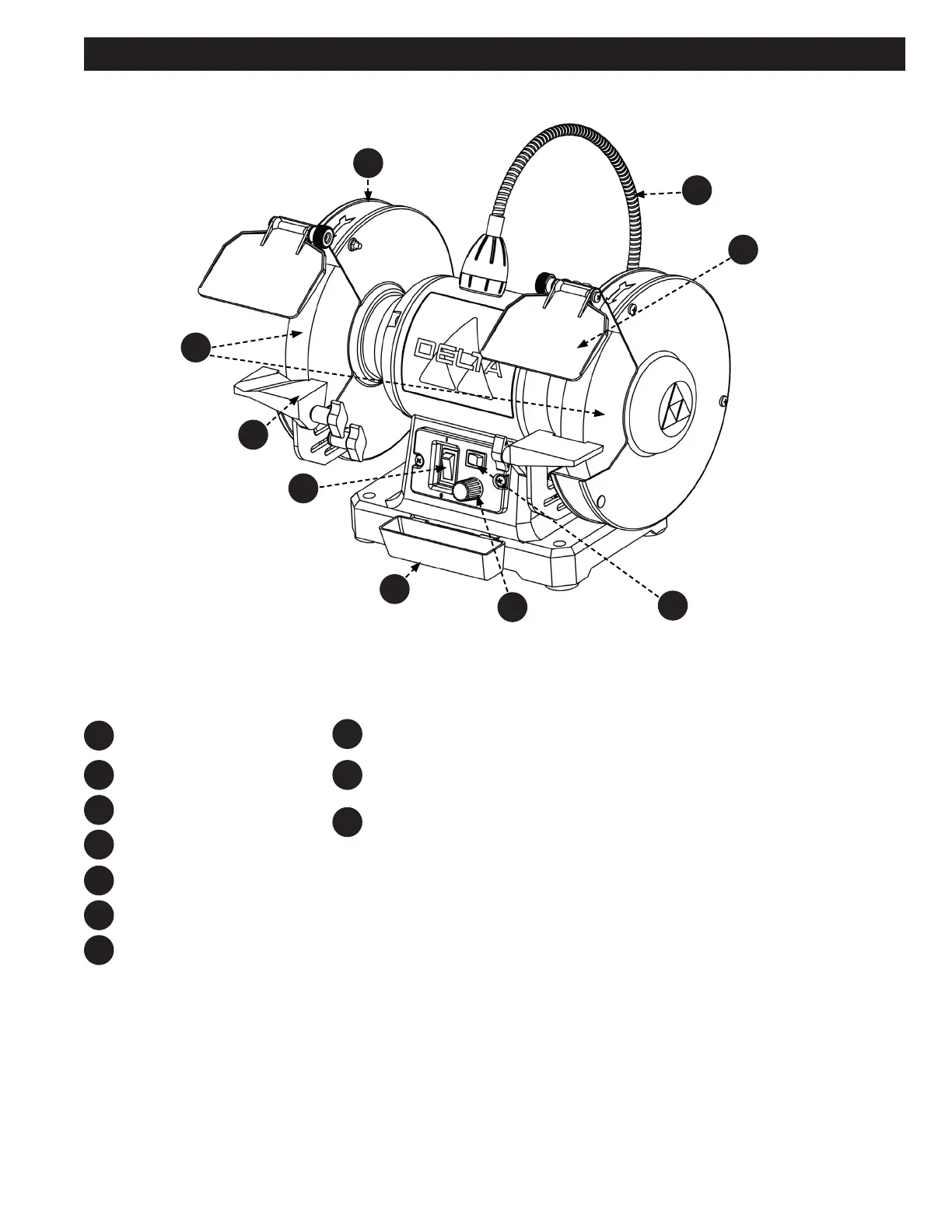 DELTA