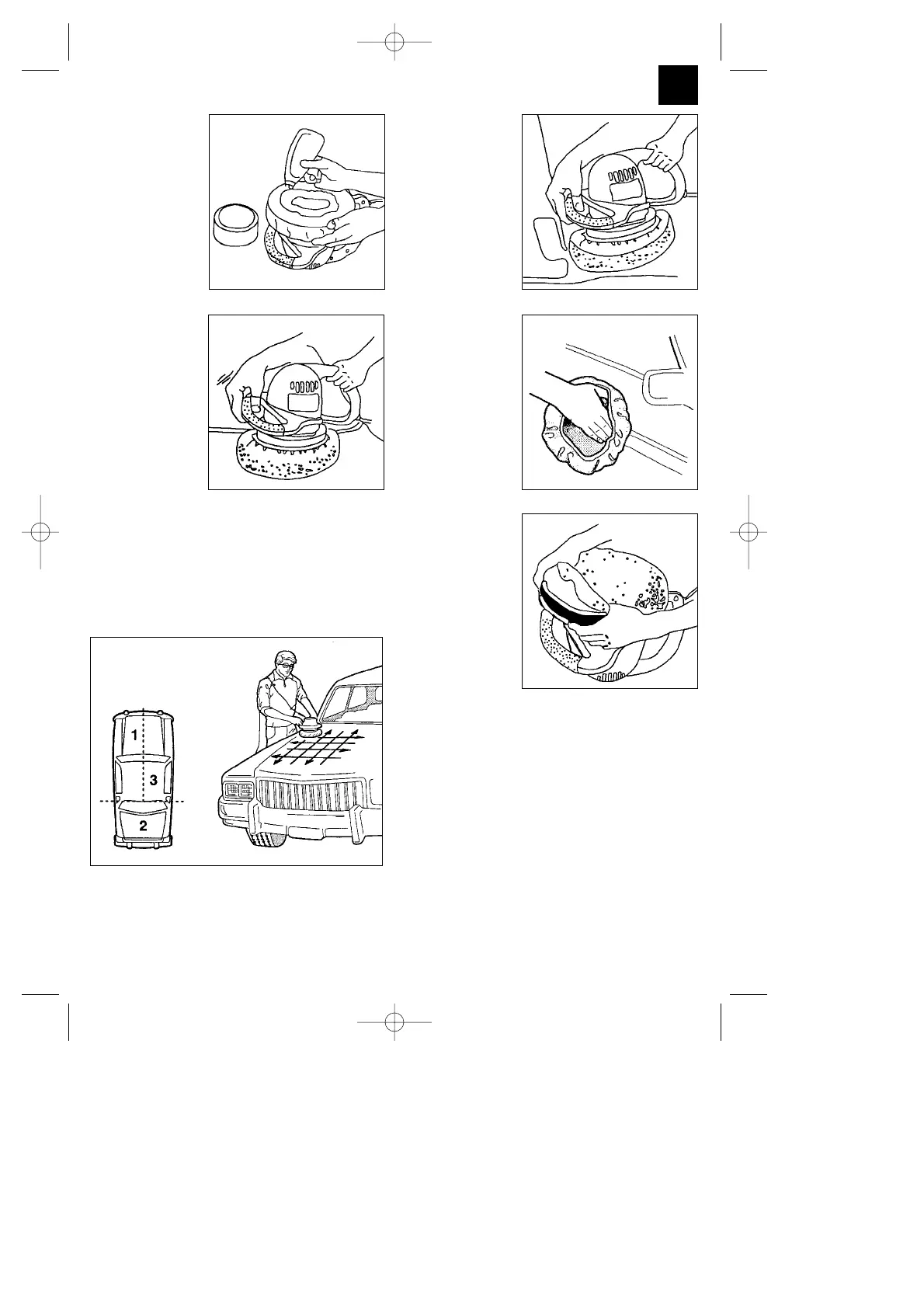 1
3
2