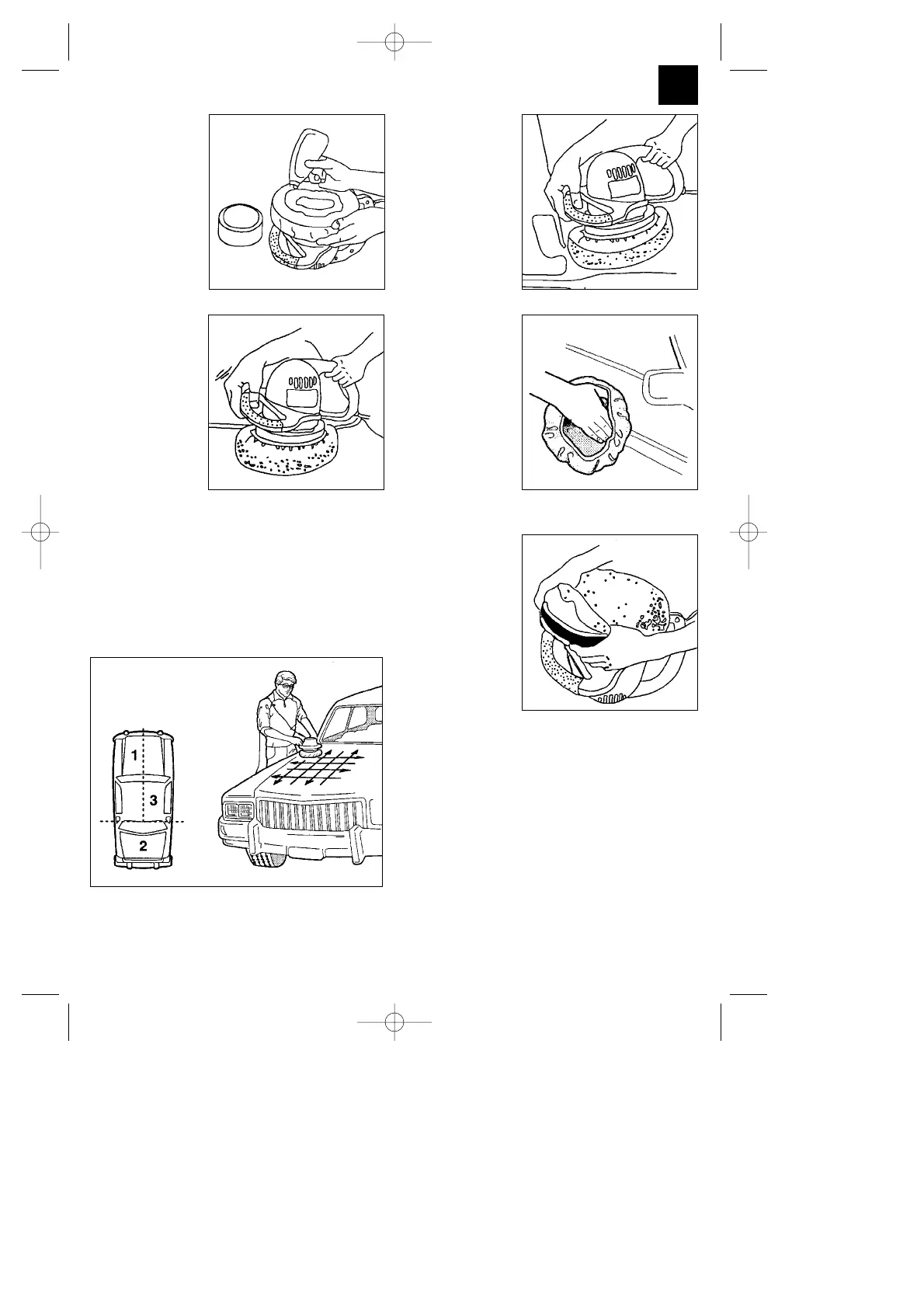 1

3

2