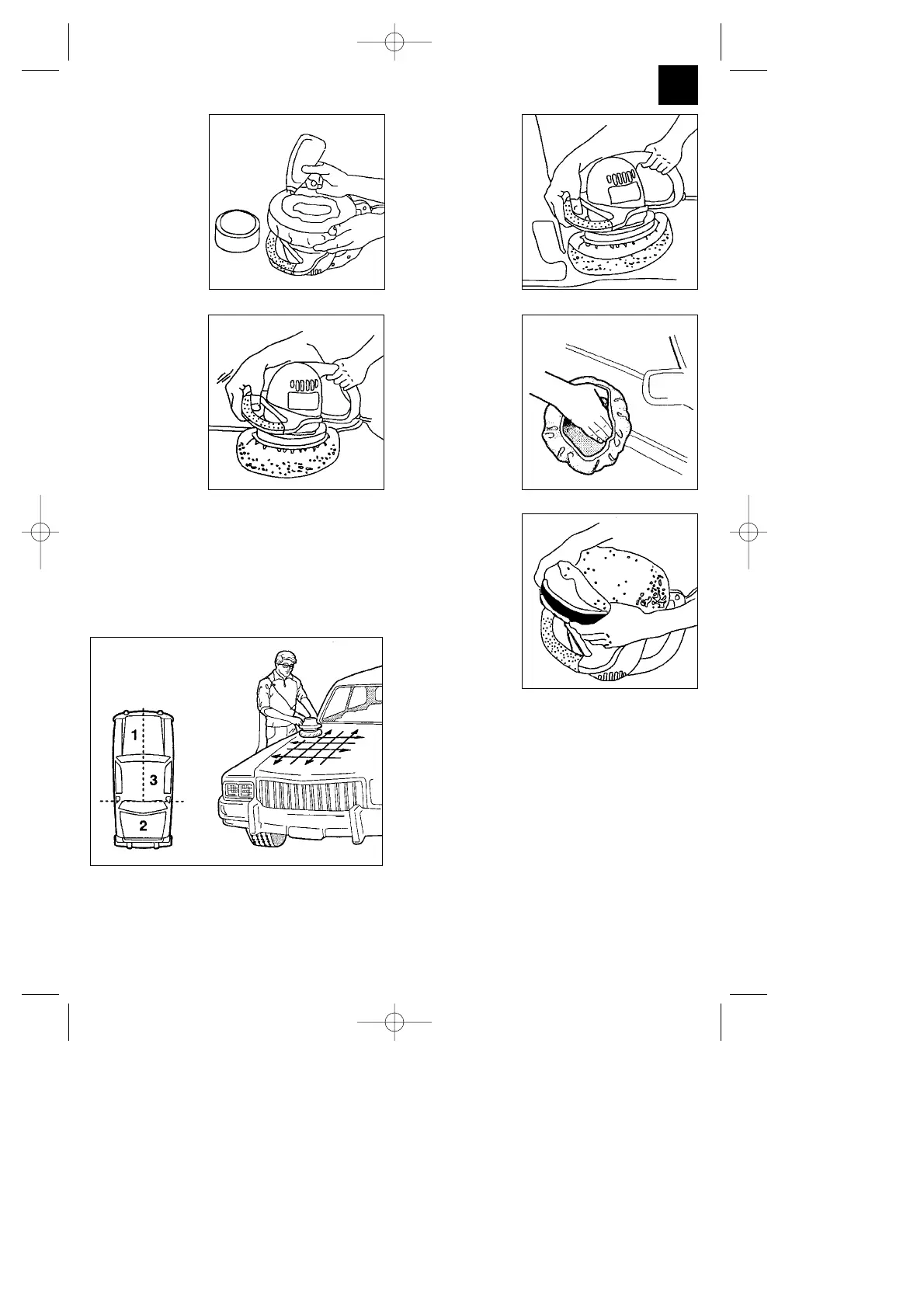 1
3
2