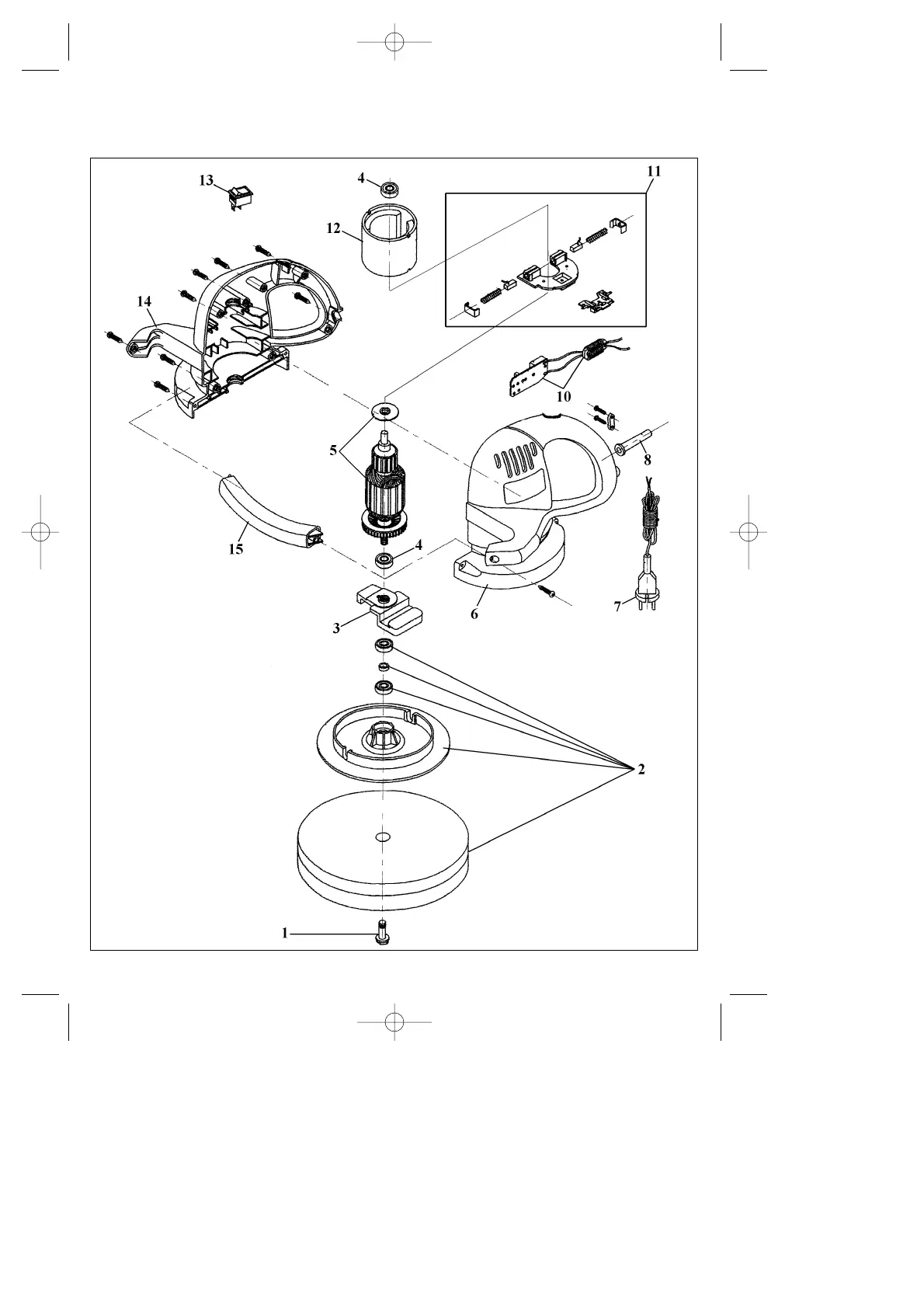 13
4
11
12
14
10
5
8
15
4
6
7
3
2
1