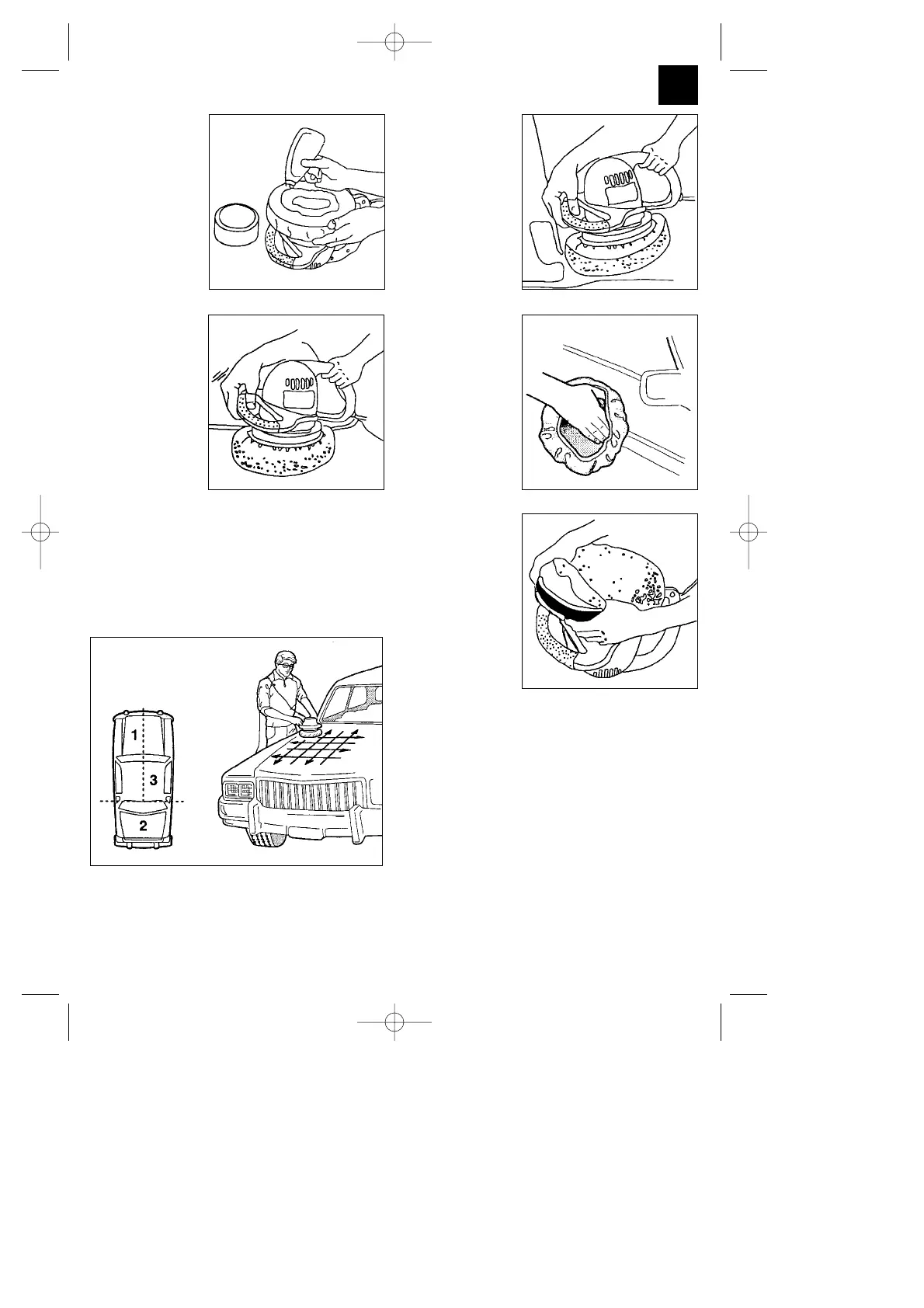 1

3

2