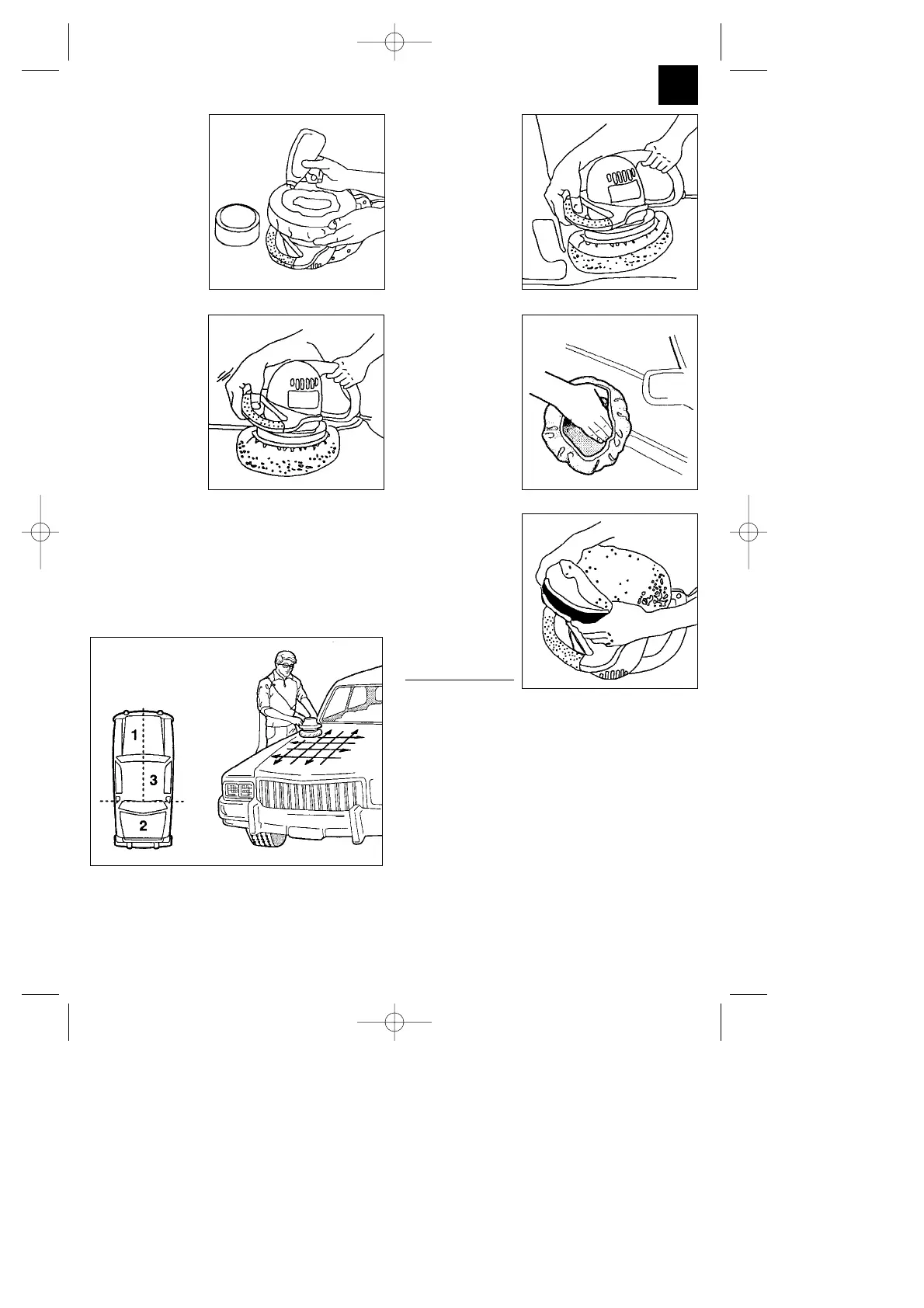 1
3
2